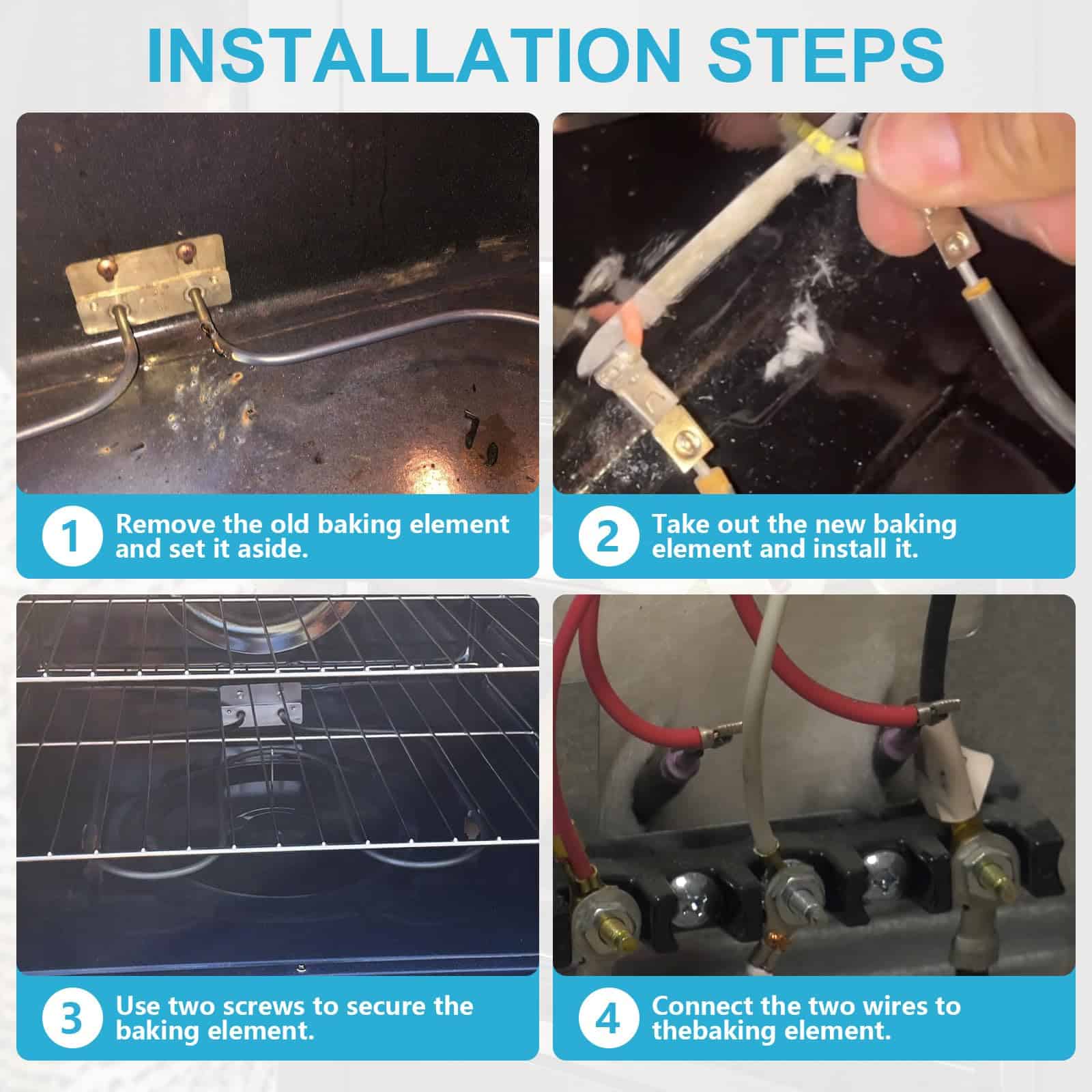 INSTALLATION STEPS

1 Remove the old baking element and set it aside.

2 Take out the new baking element and install it.

3 Use two screws to secure the baking element.

4 Connect the two wires to thebaking element.