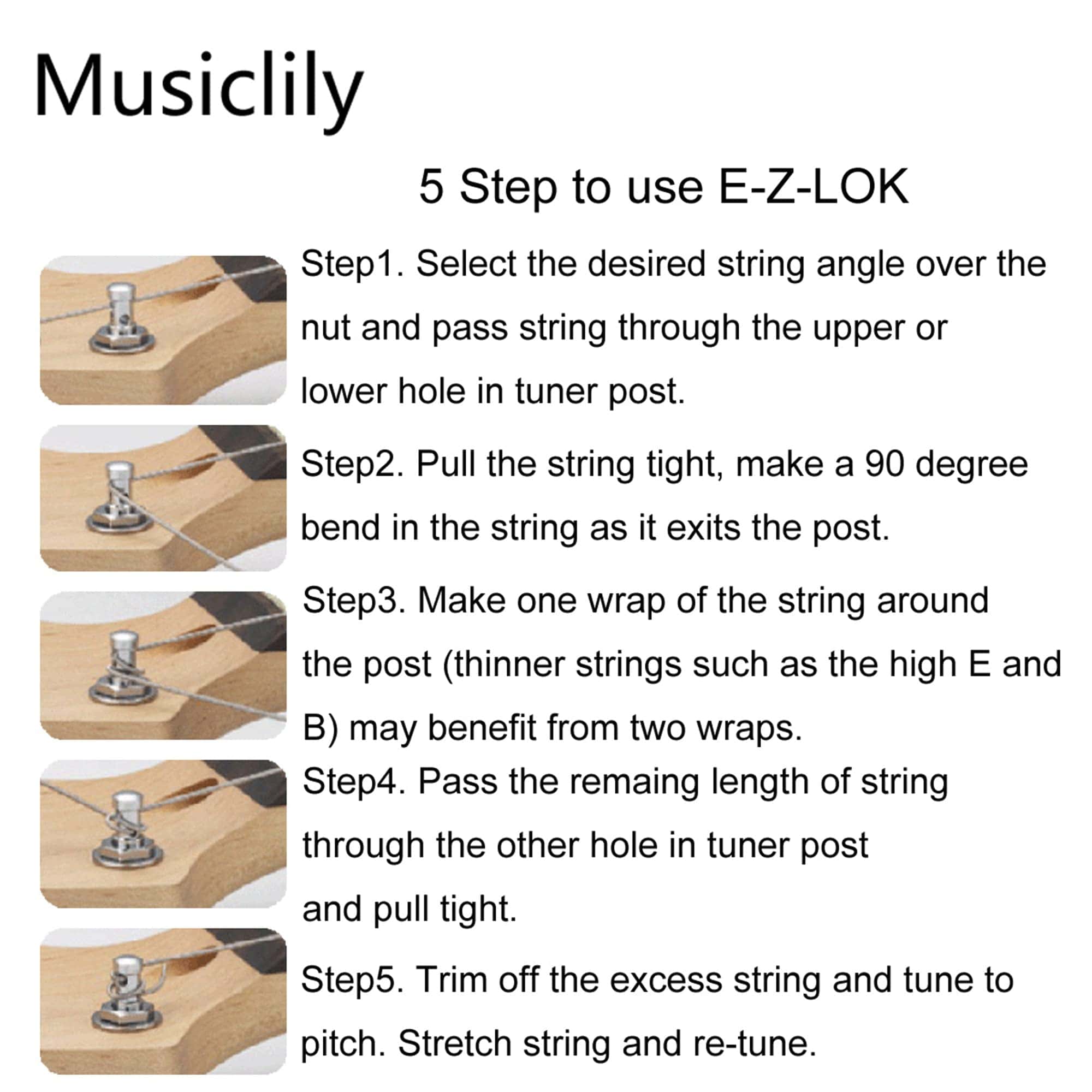 Musiclily

5 Step to use E-Z-LOK

Step1. Select the desired string angle over the nut and pass string through the upper or lower hole in tuner post.

Step2. Pull the string tight, make a 90 degree bend in the string as it exits the post.

Step3. Make one wrap of the string around the post (thinner strings such as the high E and B) may benefit from two wraps.

Step4. Pass the remaing length of string through the other hole in tuner post and pull tight.

Step5. Trim off the excess string and tune to pitch. Stretch string and re-tune.