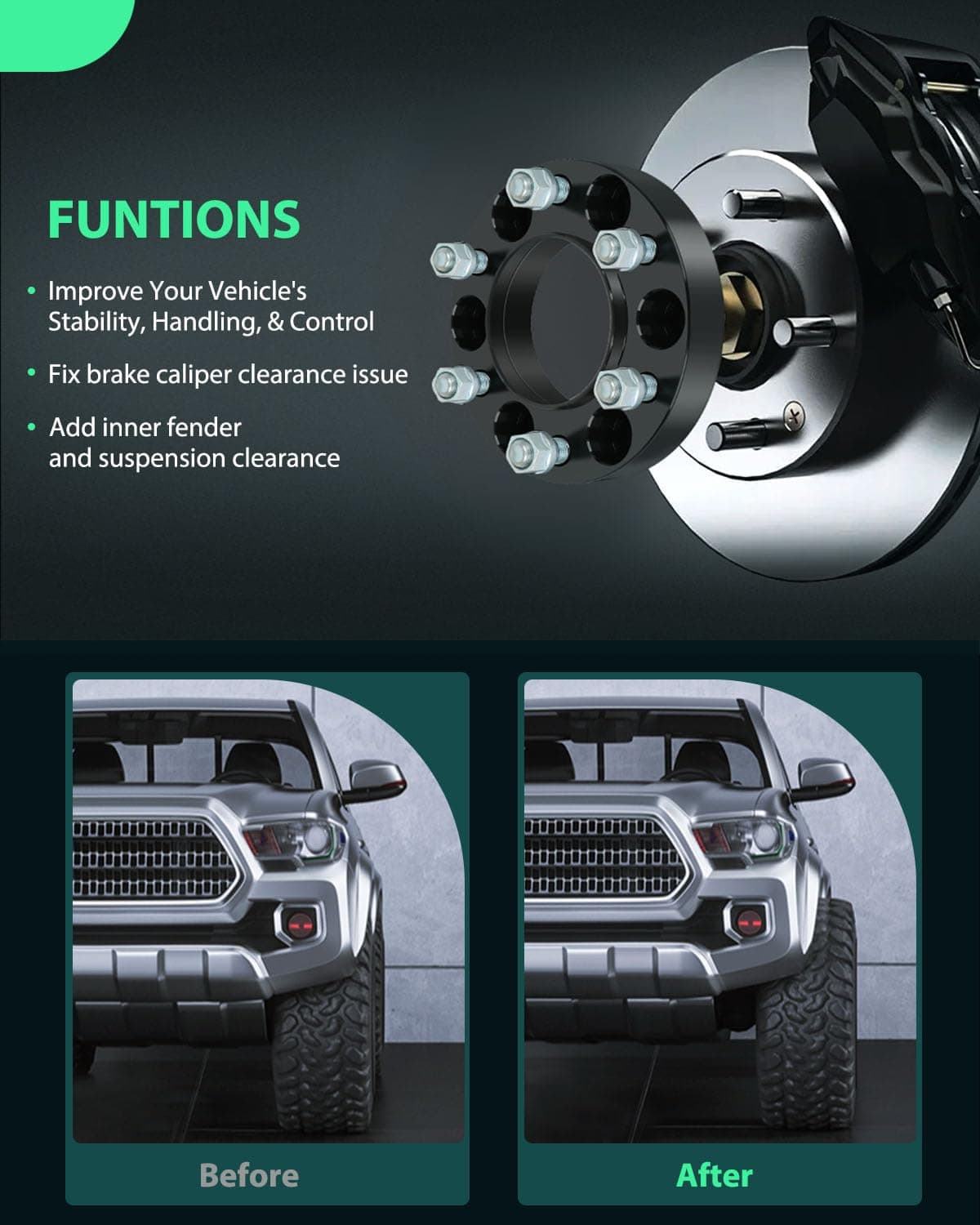 FUNTIONS

• Improve Your Vehicle's Stability, Handling, & Control

• Fix brake caliper clearance issue

• Add inner fender and suspension clearance

Before

After