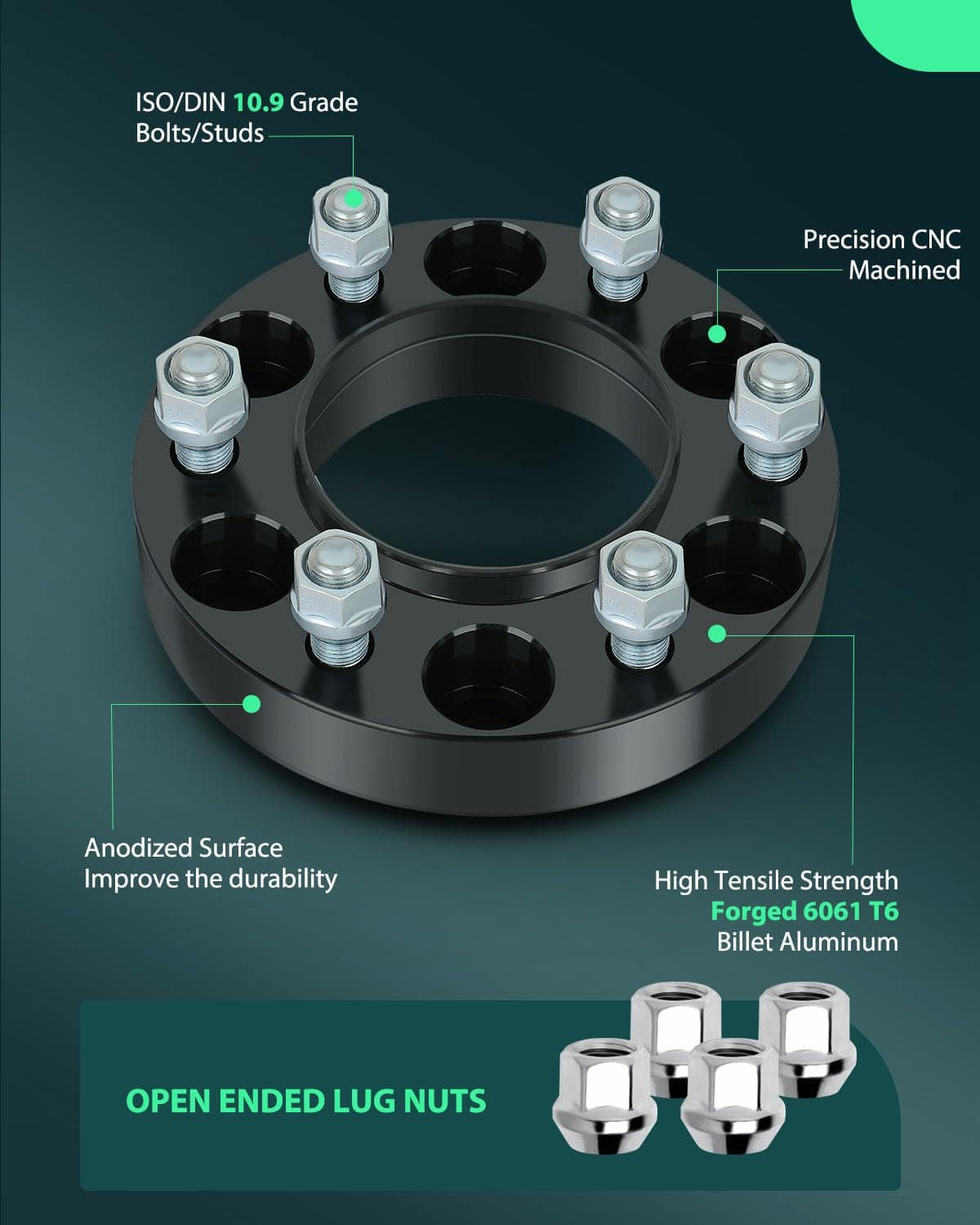 ISO/DIN 10.9 Grade Bolts/Studs

Precision CNC Machined

Anodized Surface Improve the durability

High Tensile Strength Forged 6061 T6 Billet Aluminum

OPEN ENDED LUG NUTS