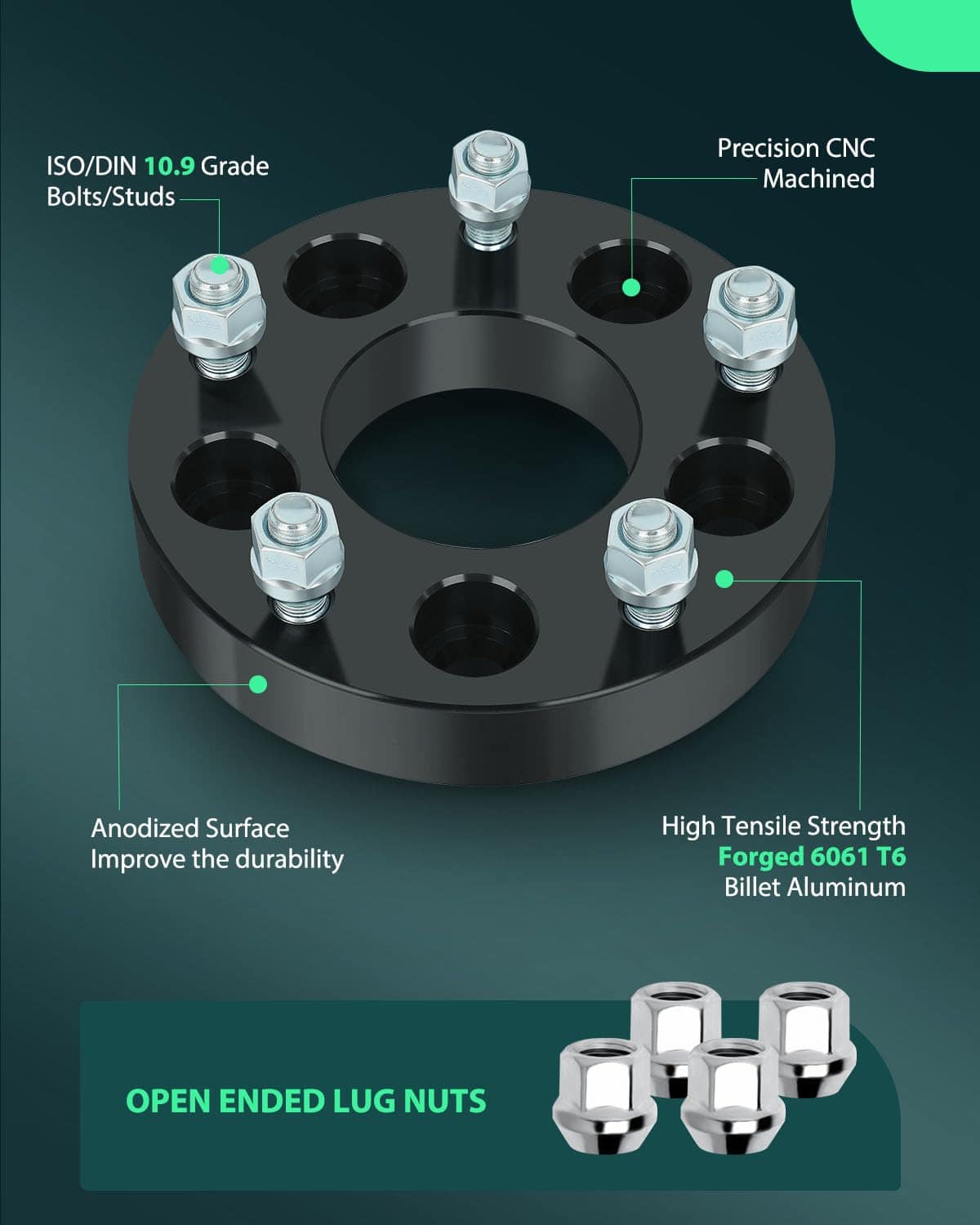 ISO/DIN 10.9 Grade Bolts/Studs

Precision CNC Machined

Anodized Surface Improve the durability

High Tensile Strength Forged 6061 T6 Billet Aluminum

OPEN ENDED LUG NUTS