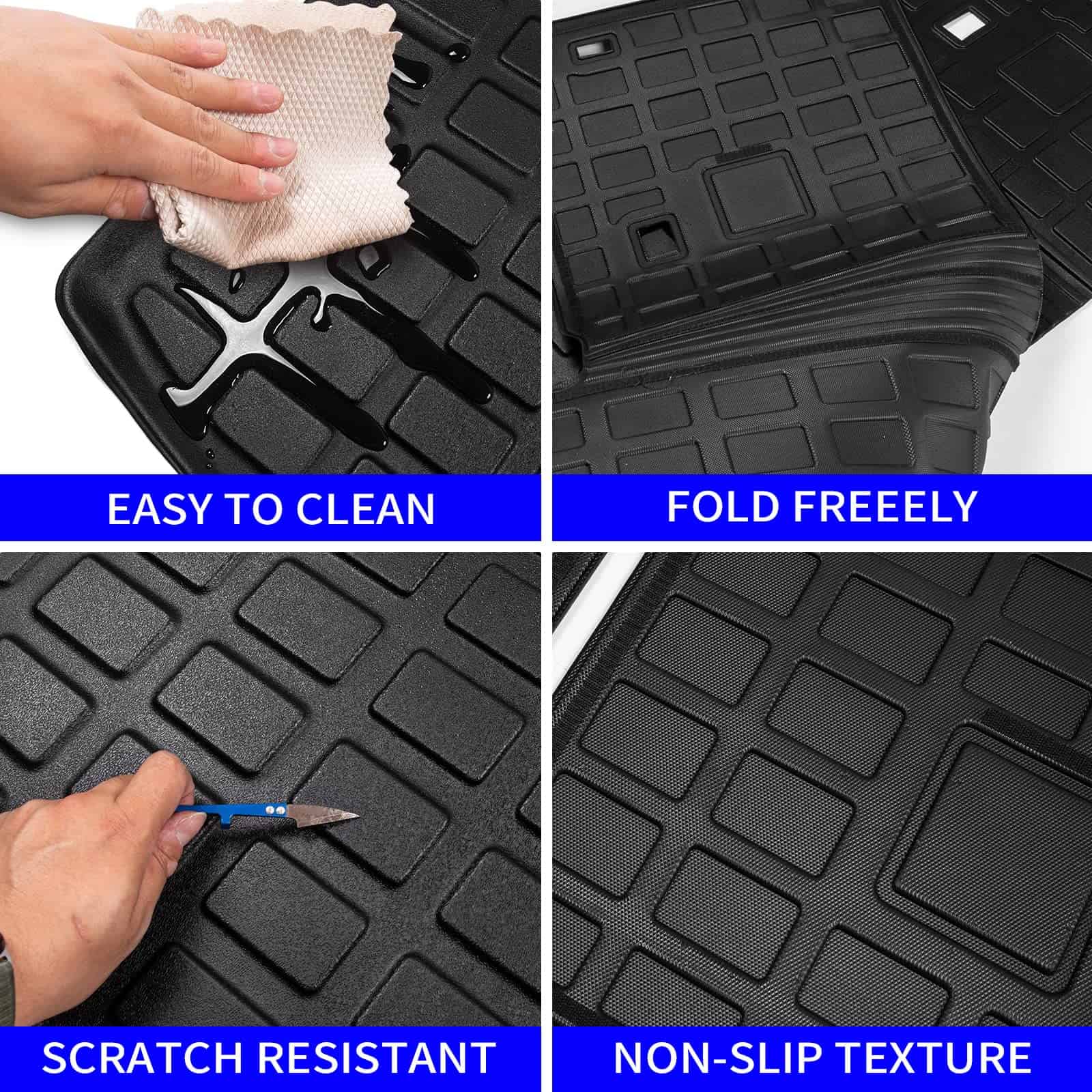 EASY TO CLEAN

FOLD FREEELY

SCRATCH RESISTANT

NON-SLIP TEXTURE