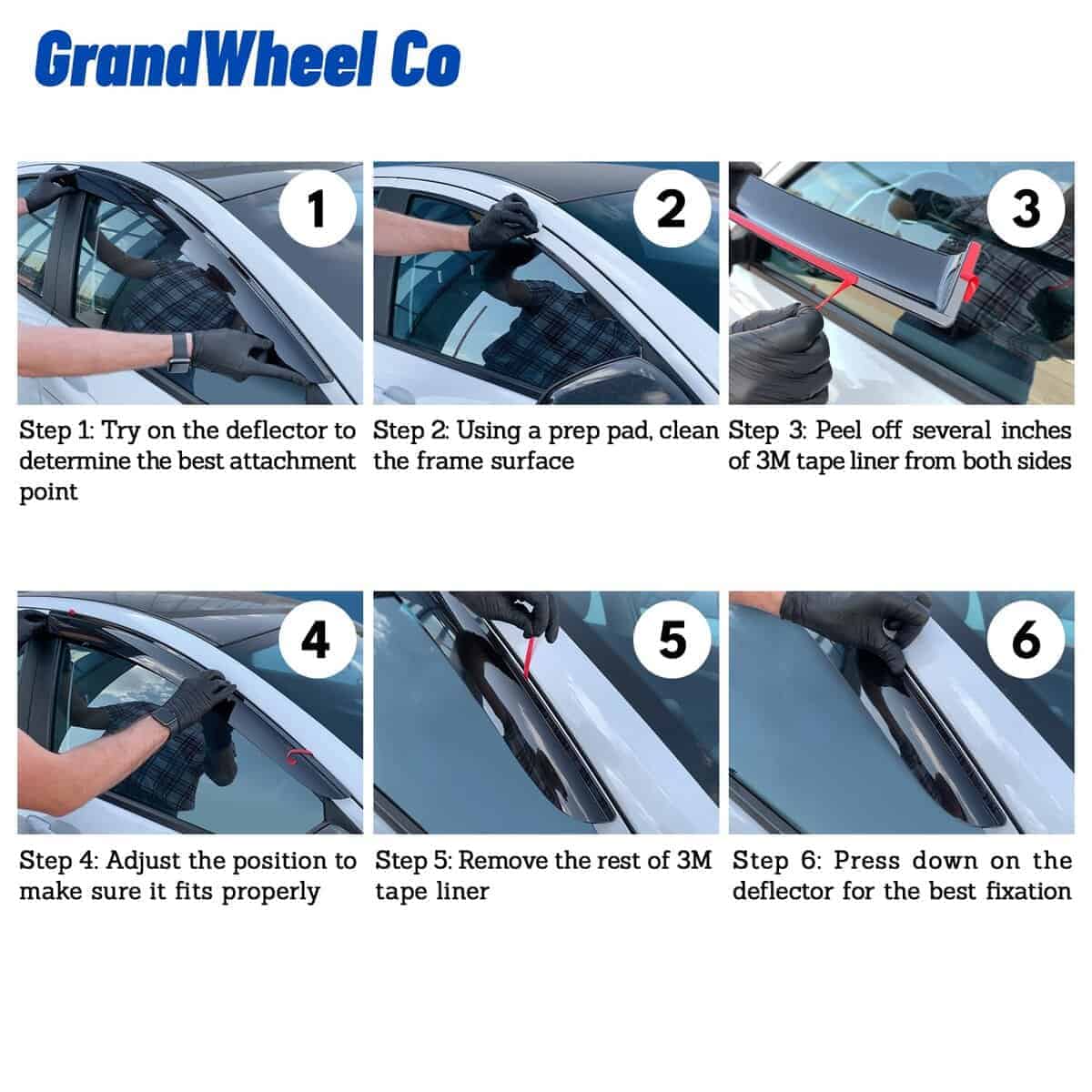 GrandWheel Co

1

Step 1: Try on the deflector to determine the best attachment point

2

Step 2: Using a prep pad, clean the frame surface

3

Step 3: Peel off several inches of 3M tape liner from both sides

4

Step 4: Adjust the position to make sure it fits properly

5

Step 5: Remove the rest of 3M tape liner

6

Step 6: Press down on the deflector for the best fixation