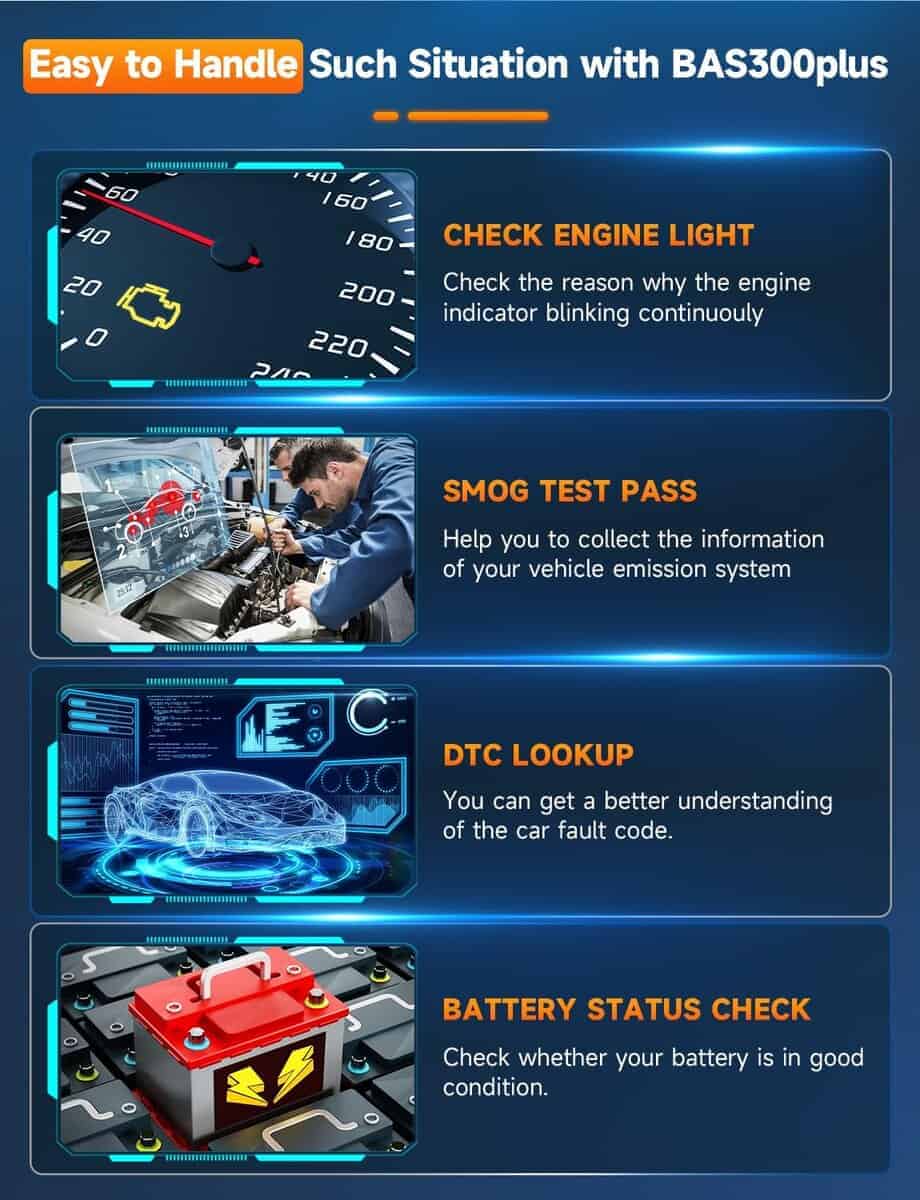 Easy to Handle Such Situation with BAS300plus

60
40
20
0
140
160
180
200
220
240

CHECK ENGINE LIGHT

Check the reason why the engine indicator blinking continuouly

SMOG TEST PASS

Help you to collect the information of your vehicle emission system

DTC LOOKUP

You can get a better understanding of the car fault code.

BATTERY STATUS CHECK

Check whether your battery is in good condition.