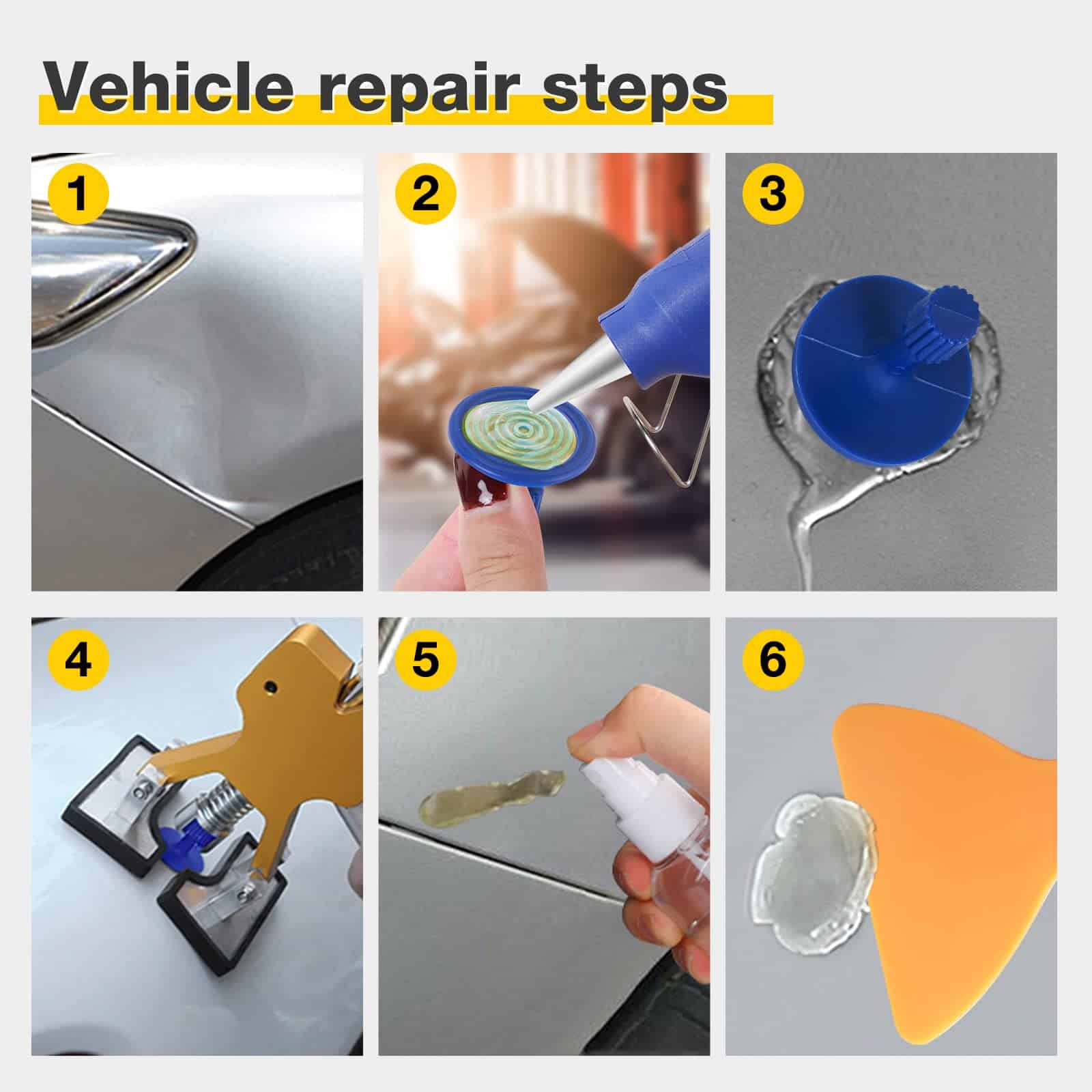 Vehicle repair steps

1

2

3

4

5

6