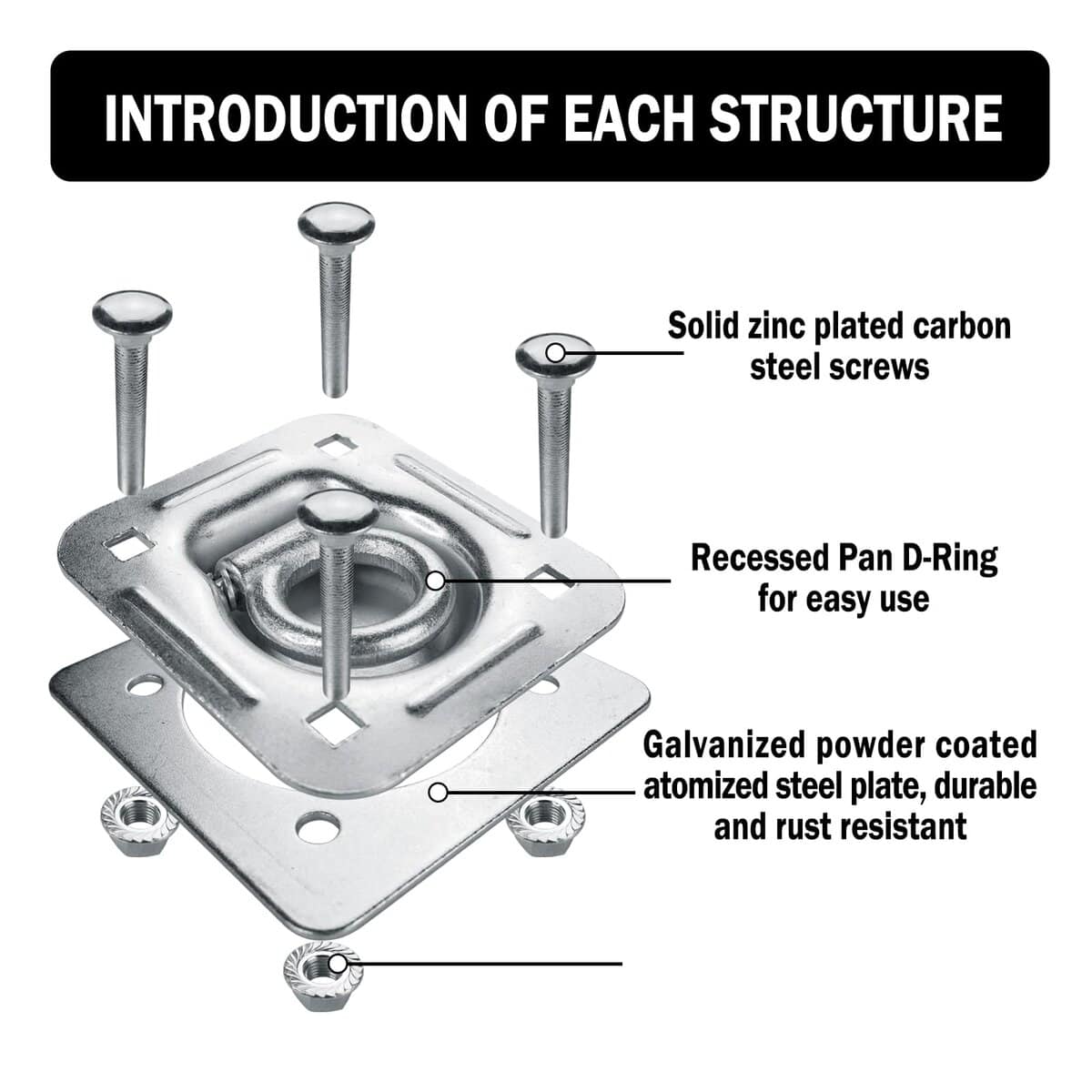 INTRODUCTION OF EACH STRUCTURE

Solid zinc plated carbon steel screws

Recessed Pan D-Ring for easy use

Galvanized powder coated atomized steel plate, durable and rust resistant