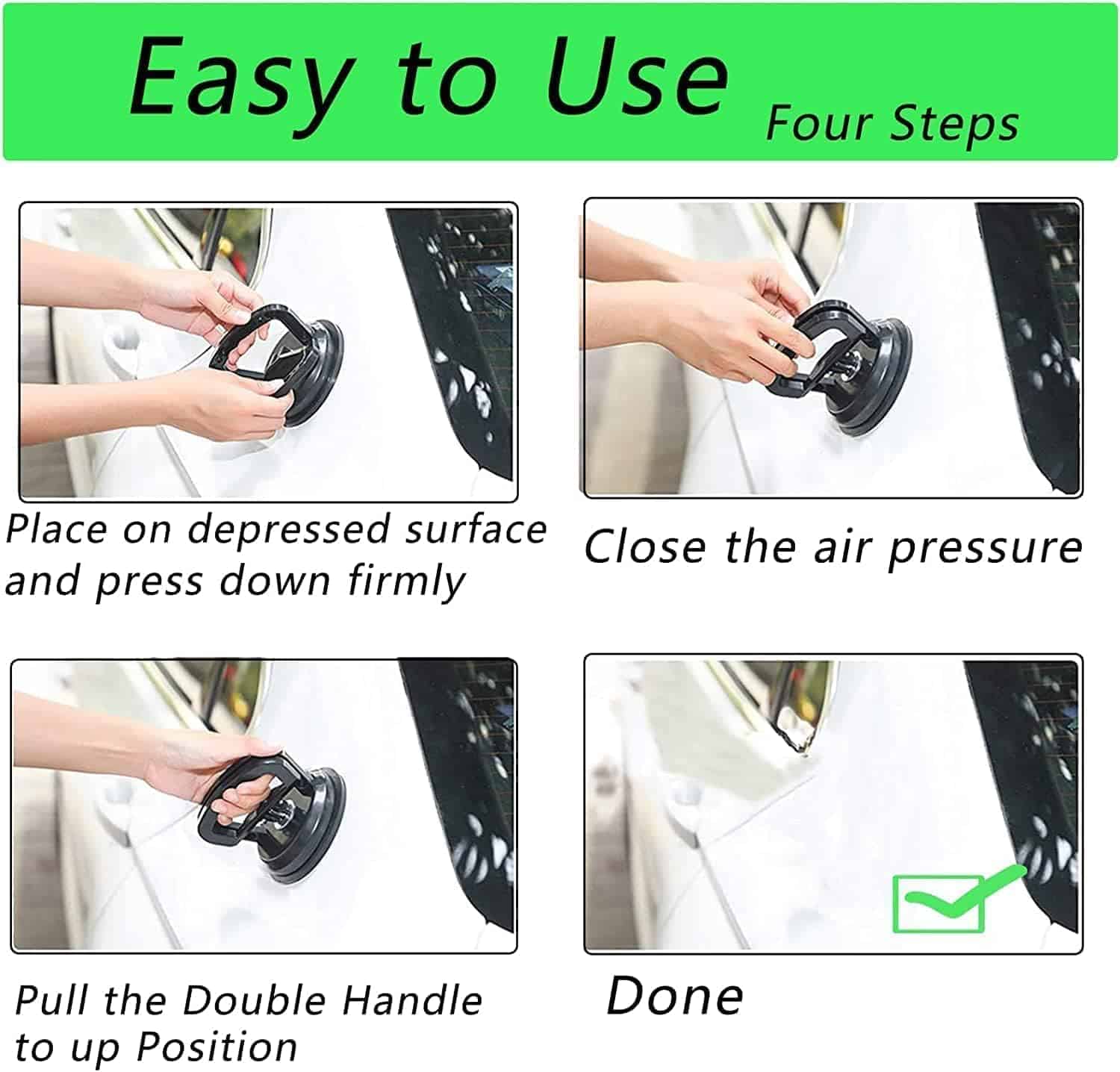 Easy to Use Four Steps

Place on depressed surface and press down firmly

Close the air pressure

Pull the Double Handle to up Position

Done