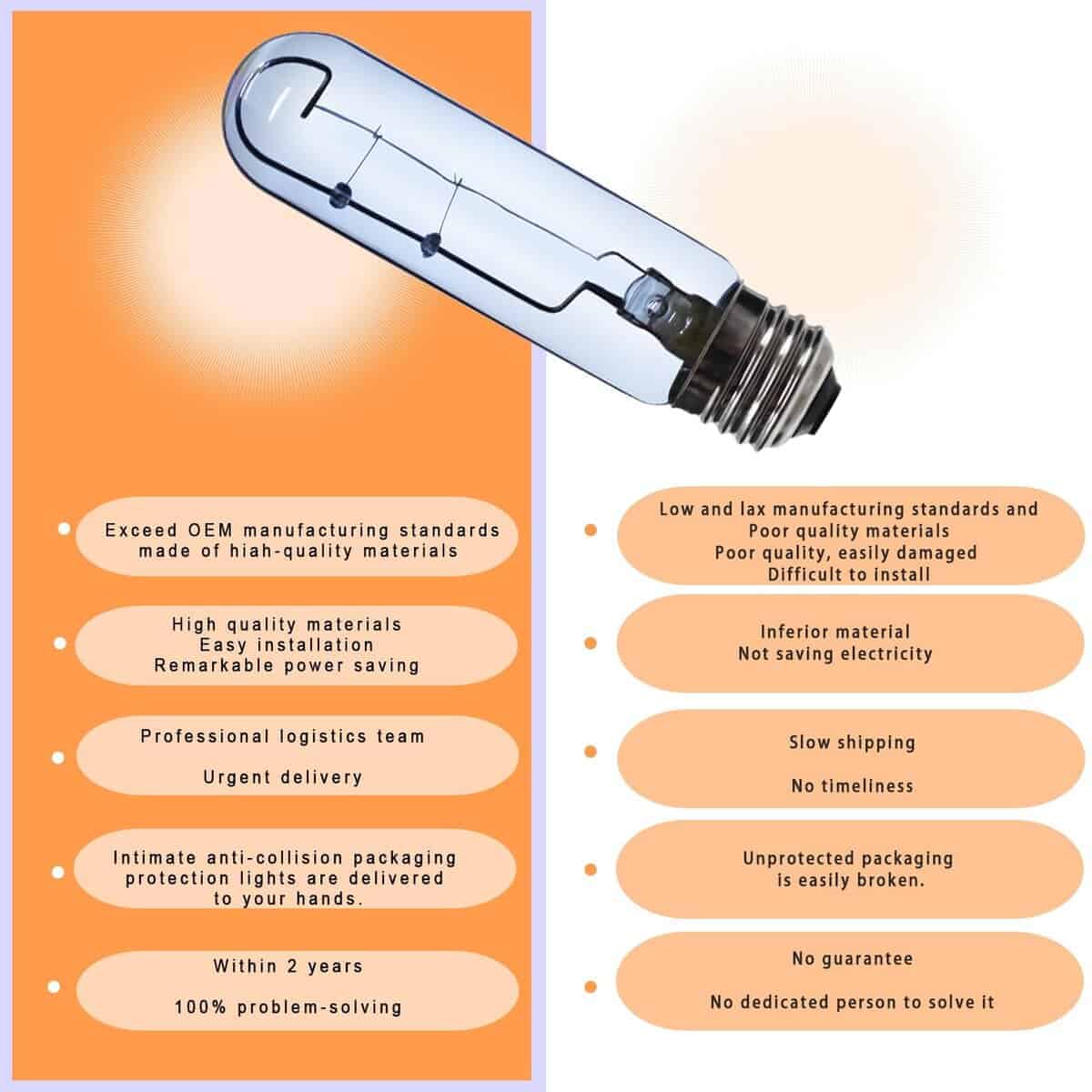 Exceed OEM manufacturing standards made of hiah-quality materials

High quality materials
Easy installation
Remarkable power saving

Professional logistics team

Urgent delivery

Intimate anti-collision packaging protection lights are delivered to your hands.

Within 2 years

100% problem-solving

Low and lax manufacturing standards and Poor quality materials
Poor quality, easily damaged
Difficult to install

Inferior material
Not saving electricity

Slow shipping

No timeliness

Unprotected packaging is easily broken.

No guarantee

No dedicated person to solve it