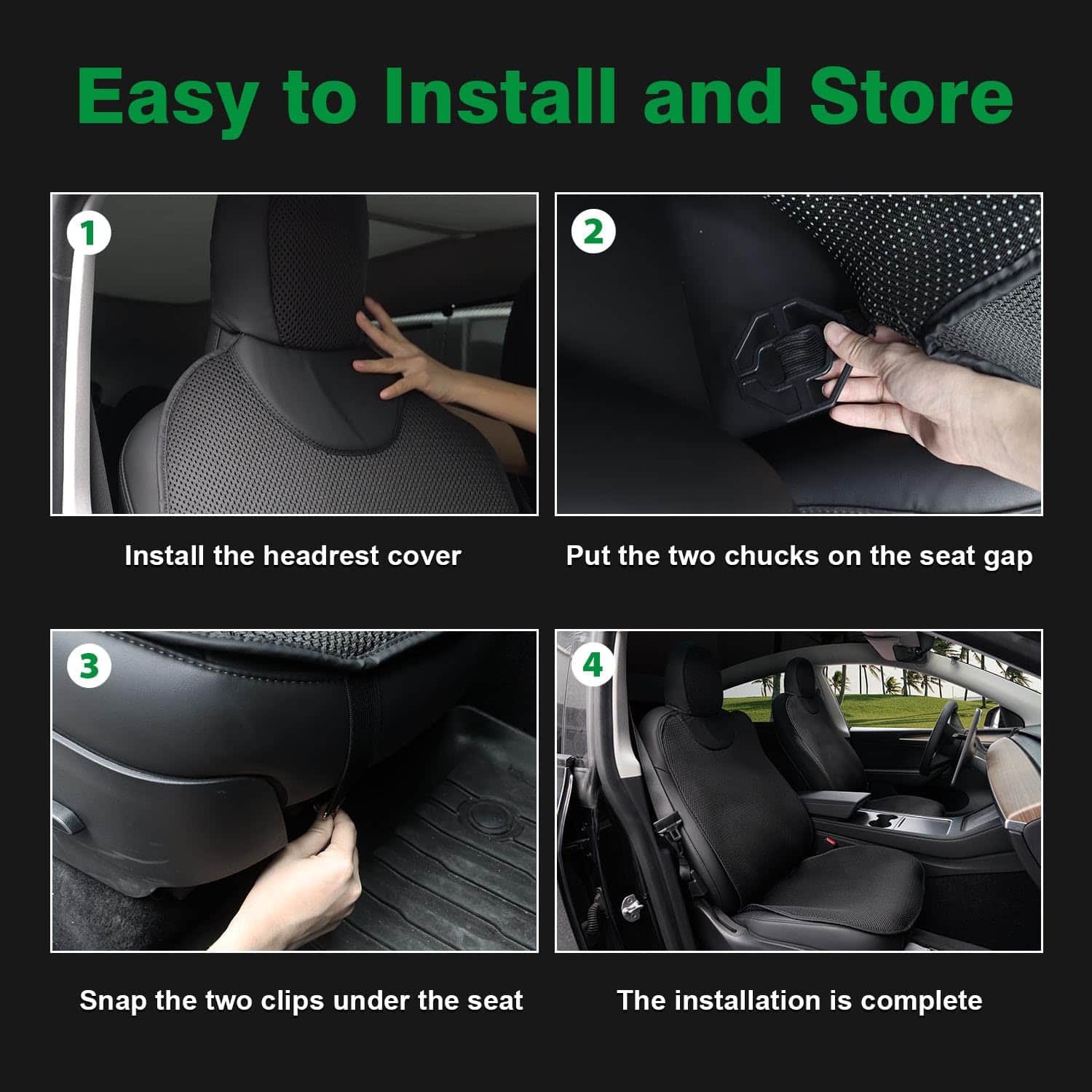 Easy to Install and Store

1

Install the headrest cover

2

Put the two chucks on the seat gap

3

Snap the two clips under the seat

4

The installation is complete