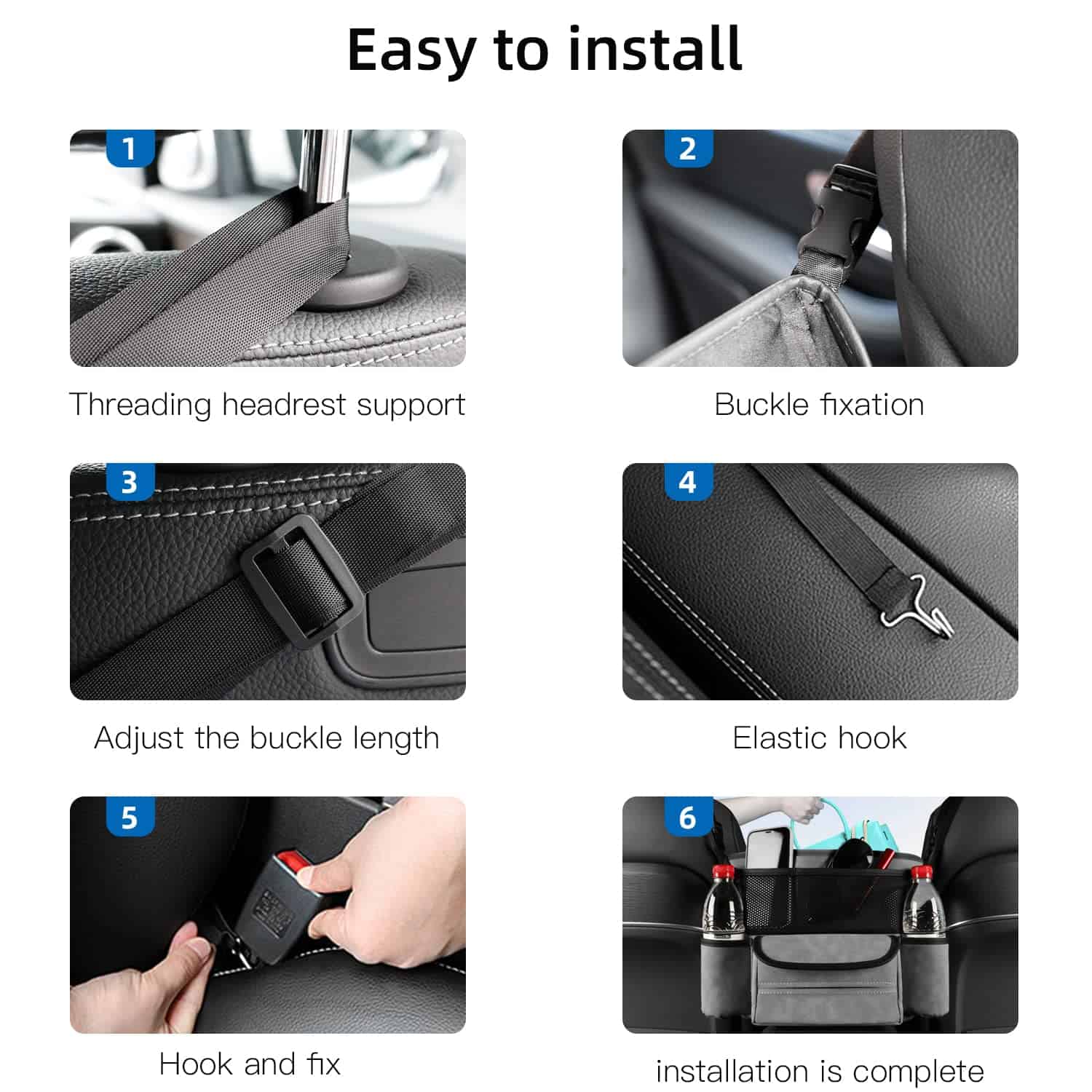 Easy to install

1

Threading headrest support

2

Buckle fixation

3

Adjust the buckle length

4

Elastic hook

5

Hook and fix

6

installation is complete