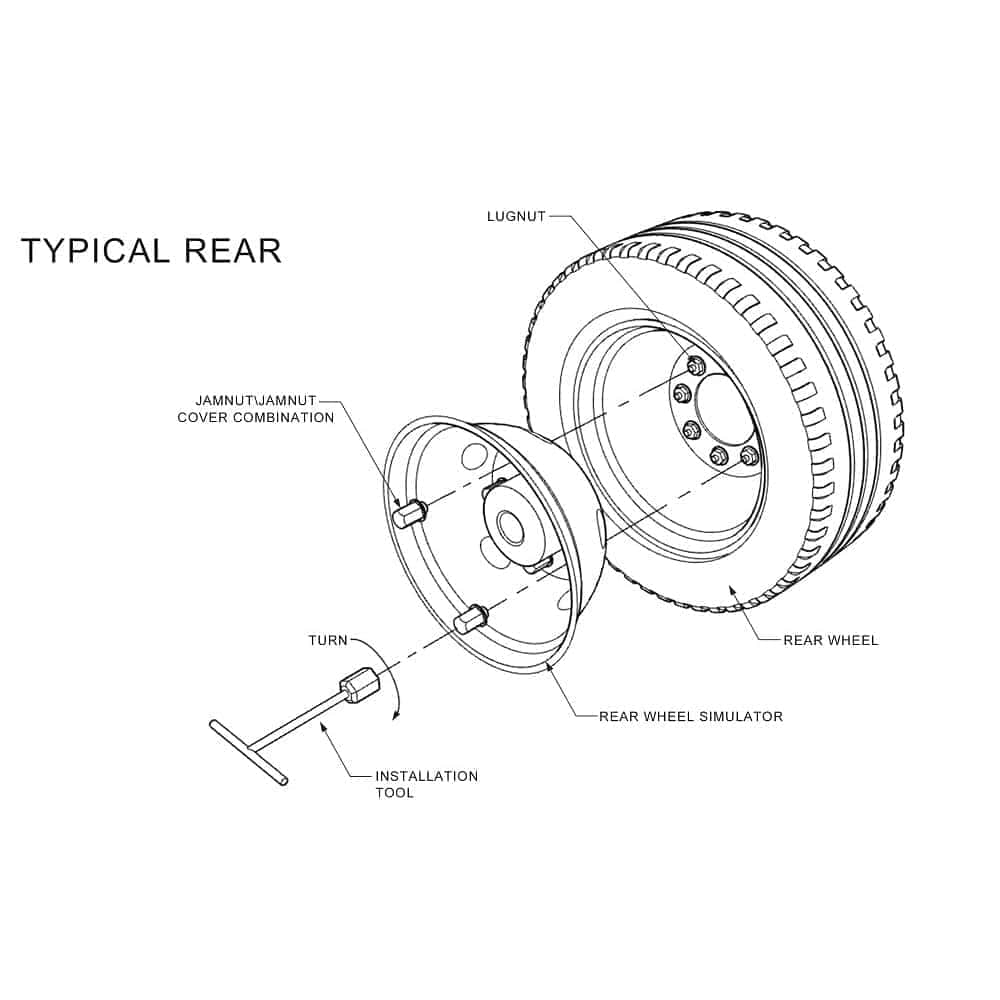 TYPICAL REAR

LUGNUT

JAMNUT\JAMNUT COVER COMBINATION

TURN

REAR WHEEL

REAR WHEEL SIMULATOR

INSTALLATION TOOL