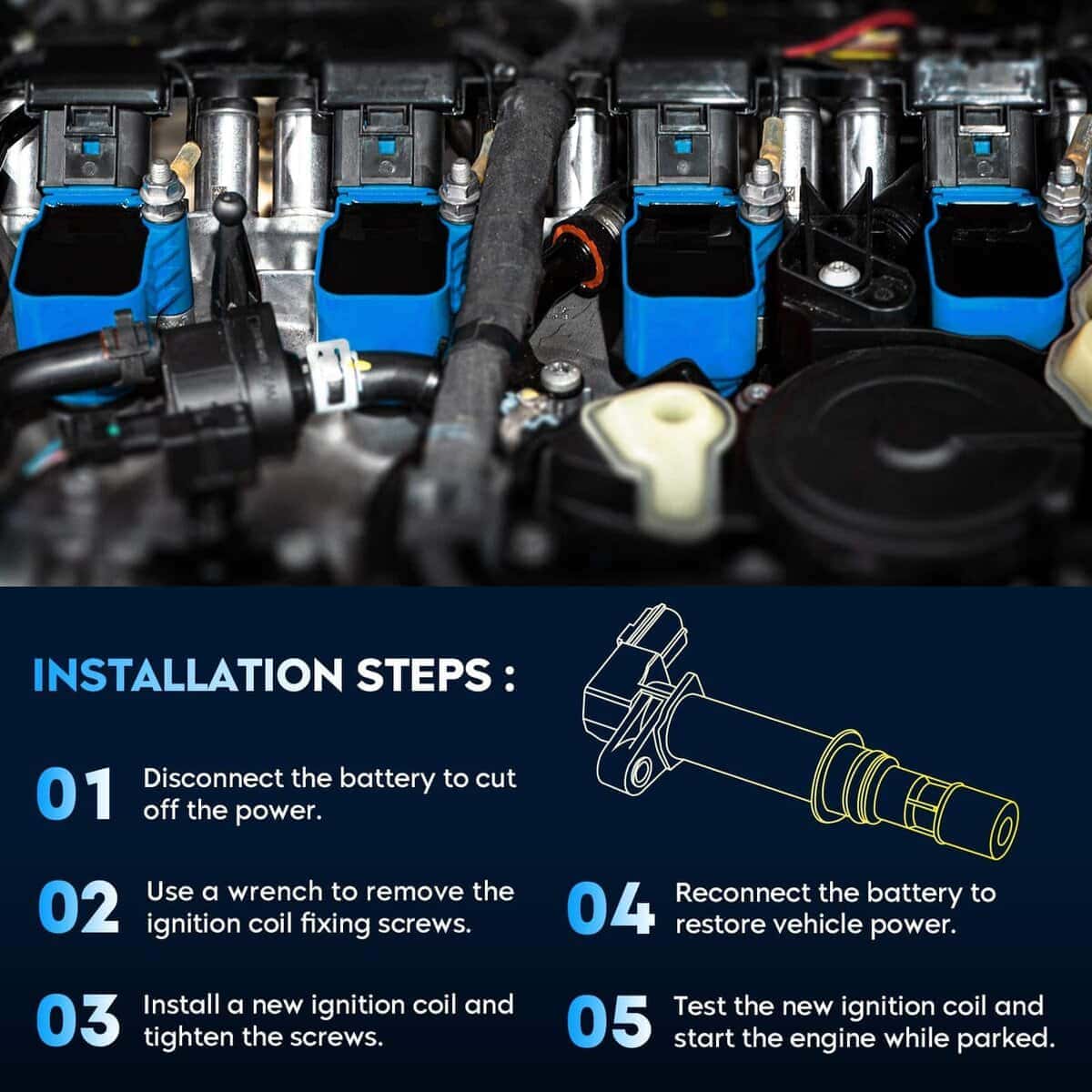 INSTALLATION STEPS :

01 Disconnect the battery to cut off the power.

02 Use a wrench to remove the ignition coil fixing screws.

03 Install a new ignition coil and tighten the screws.

04 Reconnect the battery to restore vehicle power.

05 Test the new ignition coil and start the engine while parked.