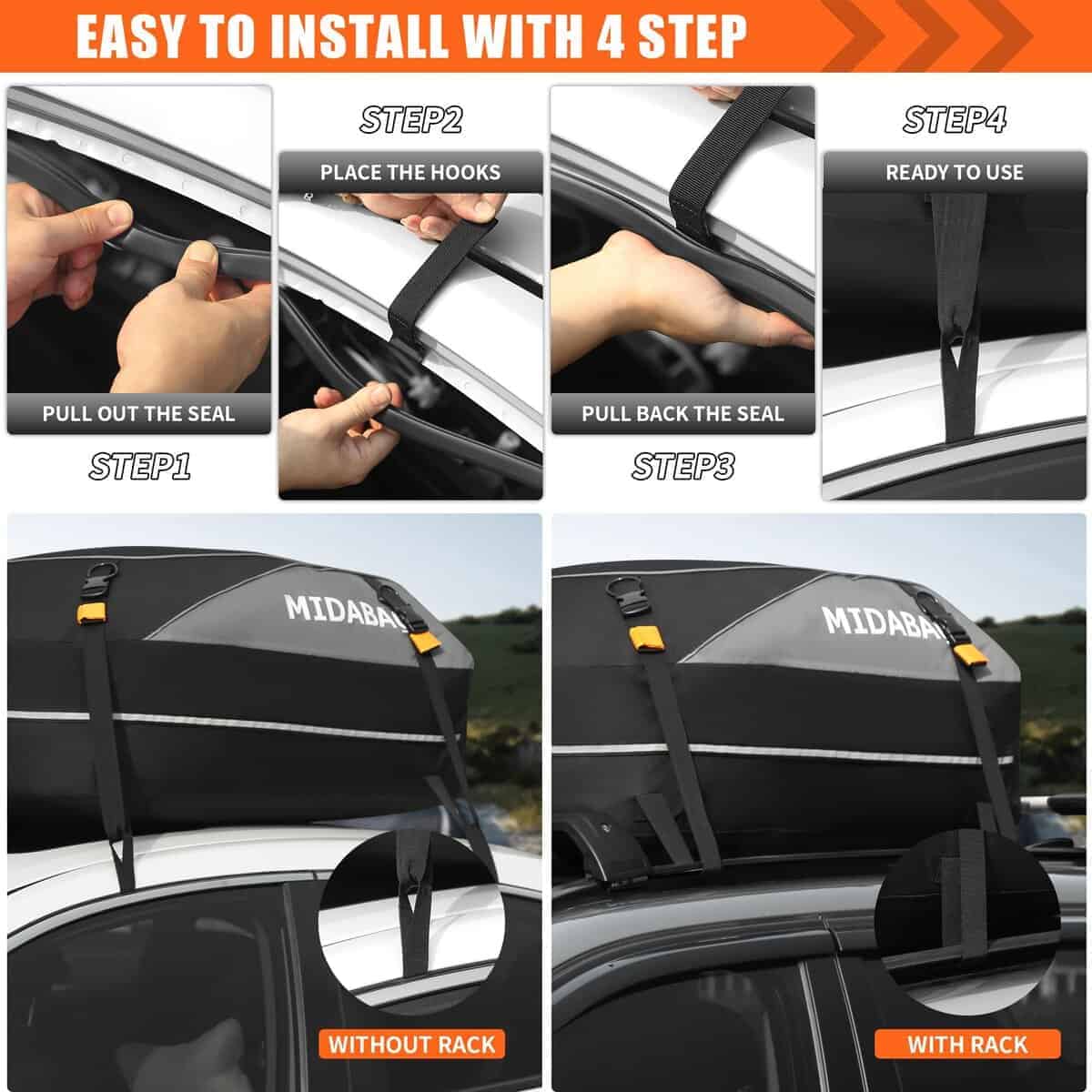 EASY TO INSTALL WITH 4 STEP

PULL OUT THE SEAL

STEP1

STEP2

PLACE THE HOOKS

PULL BACK THE SEAL

STEP3

STEP4

READY TO USE

MIDABA

WITHOUT RACK

MIDABA

WITH RACK