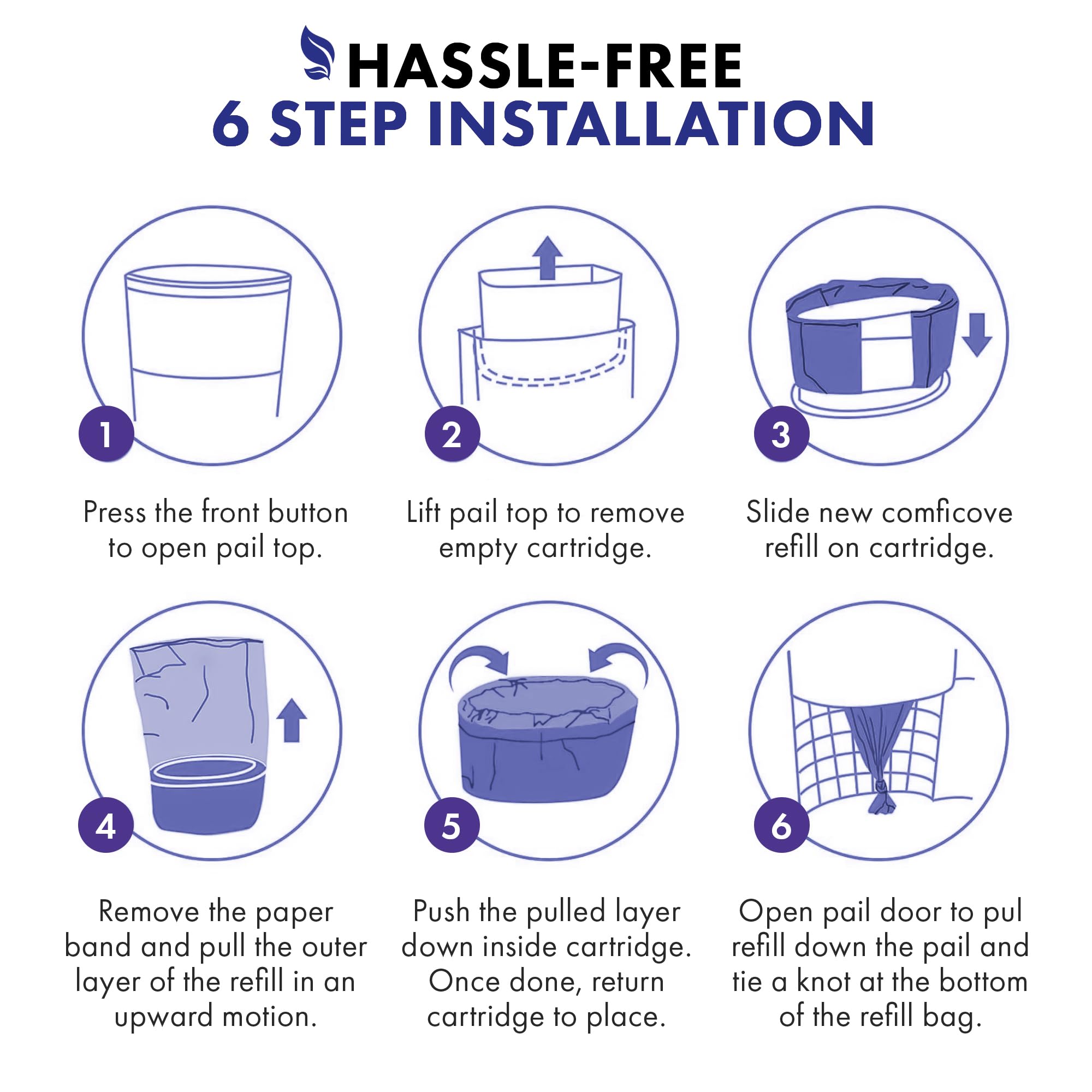 HASSLE-FREE
6 STEP INSTALLATION

1

Press the front button to open pail top.

2

Lift pail top to remove empty cartridge.

3

Slide new comficove refill on cartridge.

4

Remove the paper band and pull the outer layer of the refill in an upward motion.

5

Push the pulled layer down inside cartridge. Once done, return cartridge to place.

6

Open pail door to pul refill down the pail and tie a knot at the bottom of the refill bag.