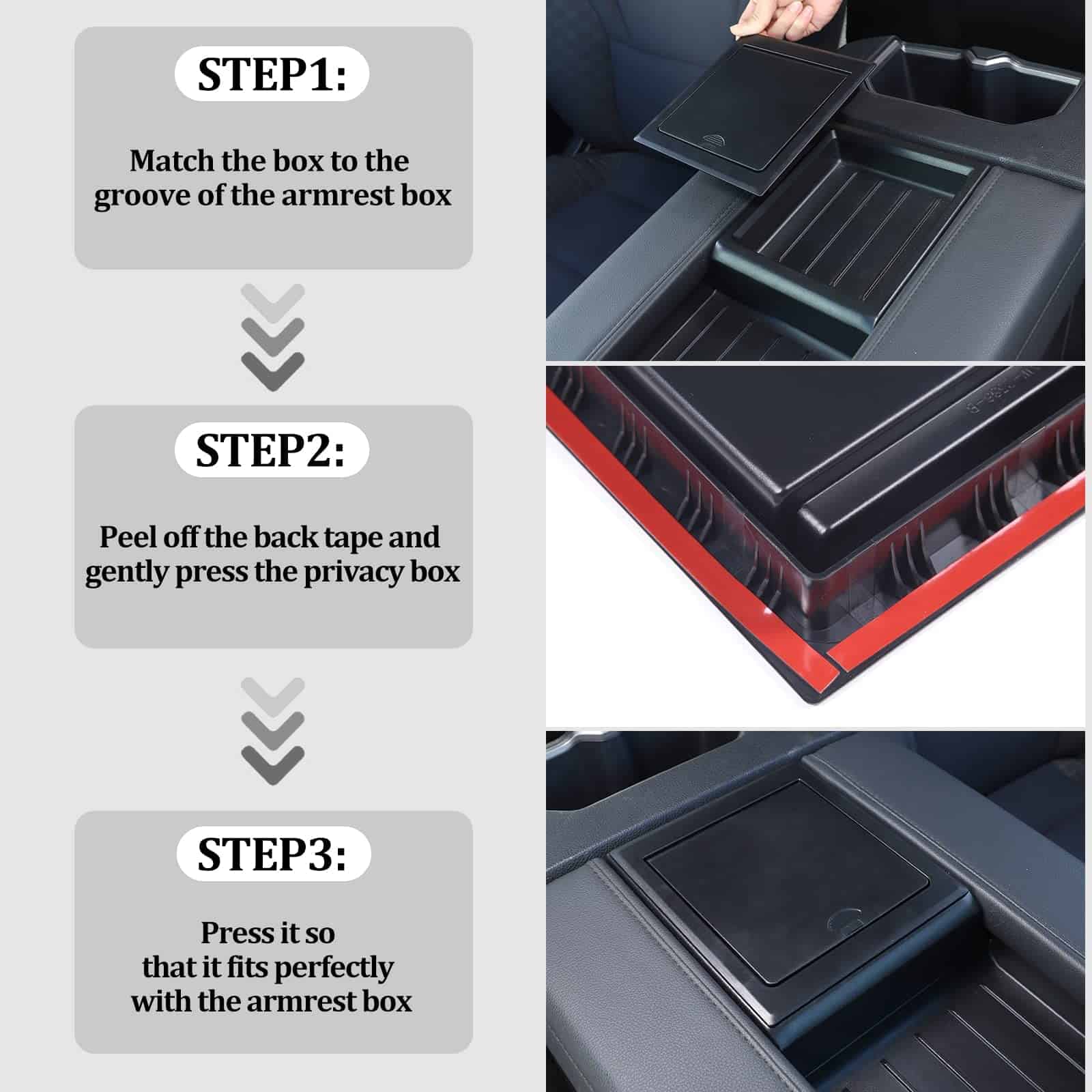 STEP1:

Match the box to the groove of the armrest box

STEP2:

Peel off the back tape and gently press the privacy box

STEP3:

Press it so that it fits perfectly with the armrest box