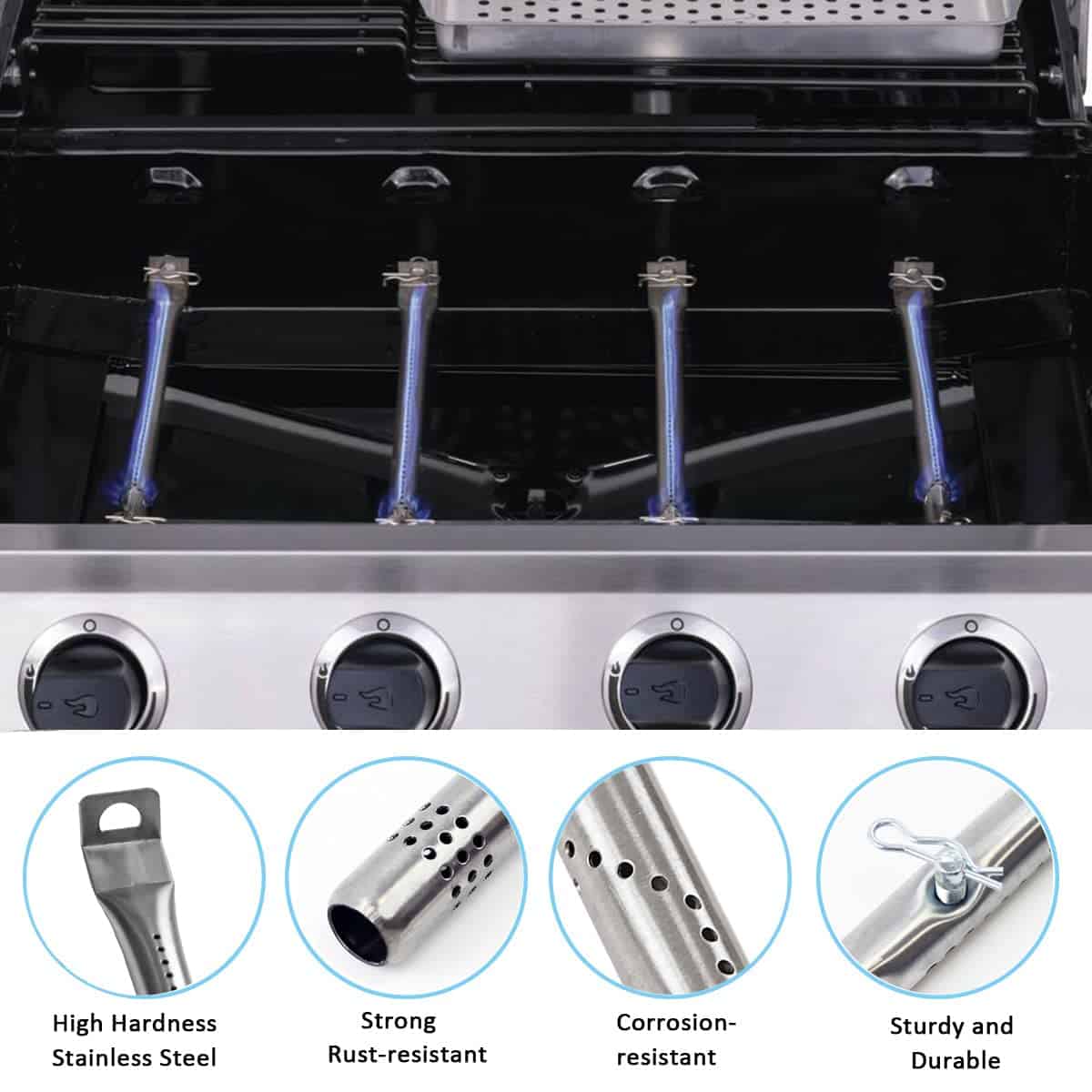 High Hardness Stainless Steel

Strong Rust-resistant

Corrosion-resistant

Sturdy and Durable