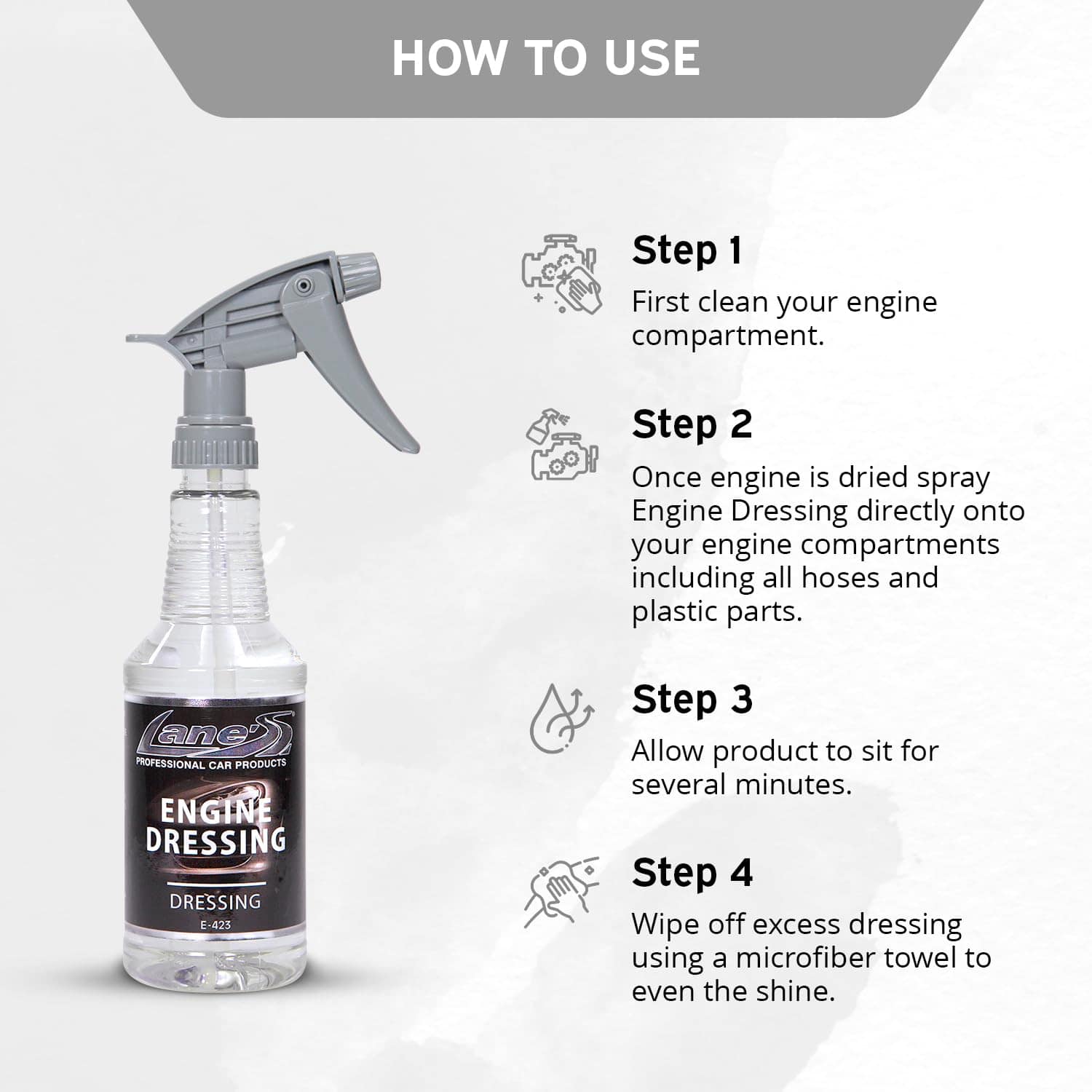 HOW TO USE

Lane's
PROFESSIONAL CAR PRODUCTS
ENGINE DRESSING
DRESSING
E-423

Step 1
First clean your engine compartment.

Step 2
Once engine is dried spray Engine Dressing directly onto your engine compartments including all hoses and plastic parts.

Step 3
Allow product to sit for several minutes.

Step 4
Wipe off excess dressing using a microfiber towel to even the shine.