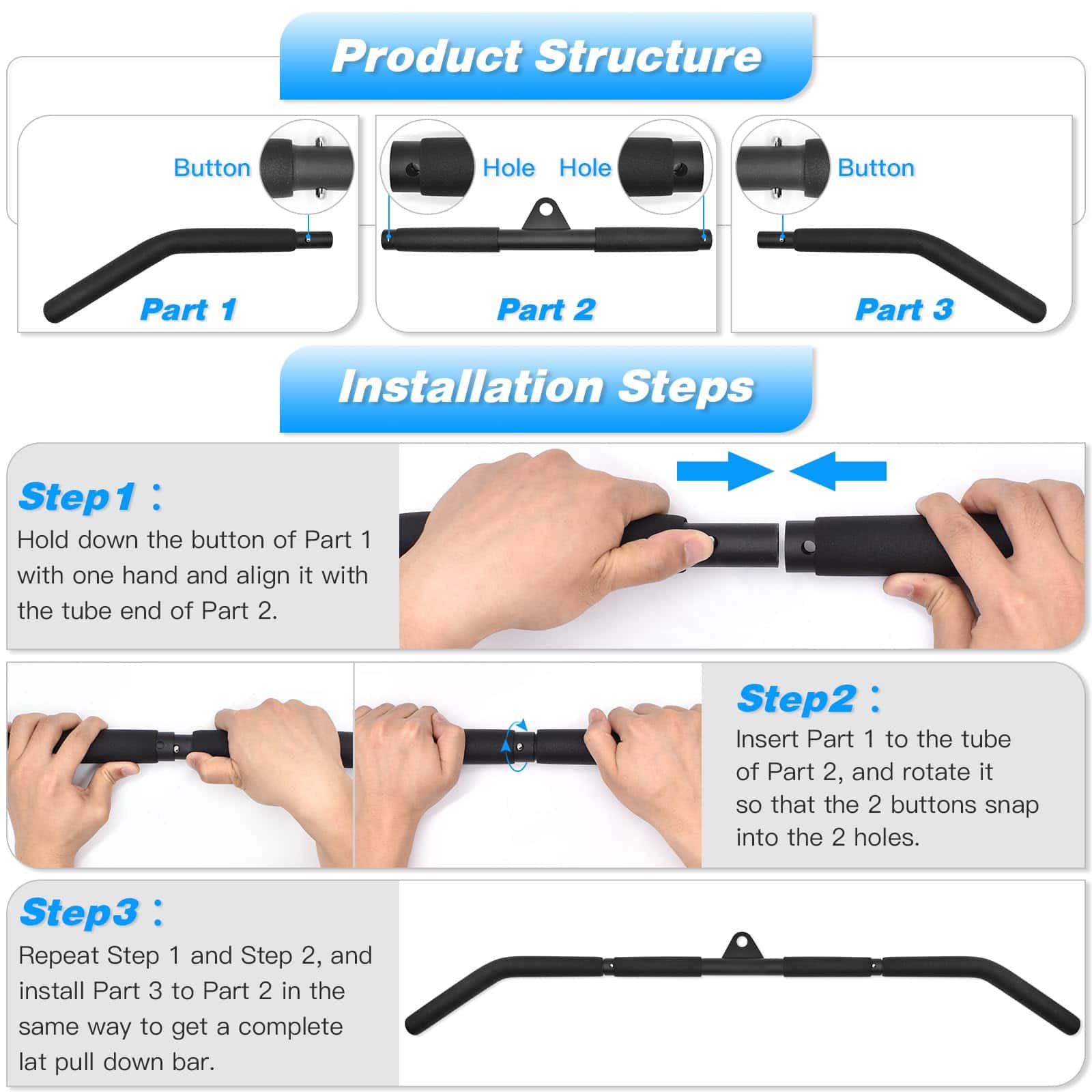 Product Structure

Button

Part 1

Hole Hole

Part 2

Button

Part 3

Installation Steps

Step1：
Hold down the button of Part 1 with one hand and align it with the tube end of Part 2.

Step2：
Insert Part 1 to the tube of Part 2, and rotate it so that the 2 buttons snap into the 2 holes.

Step3：
Repeat Step 1 and Step 2, and install Part 3 to Part 2 in the same way to get a complete lat pull down bar.