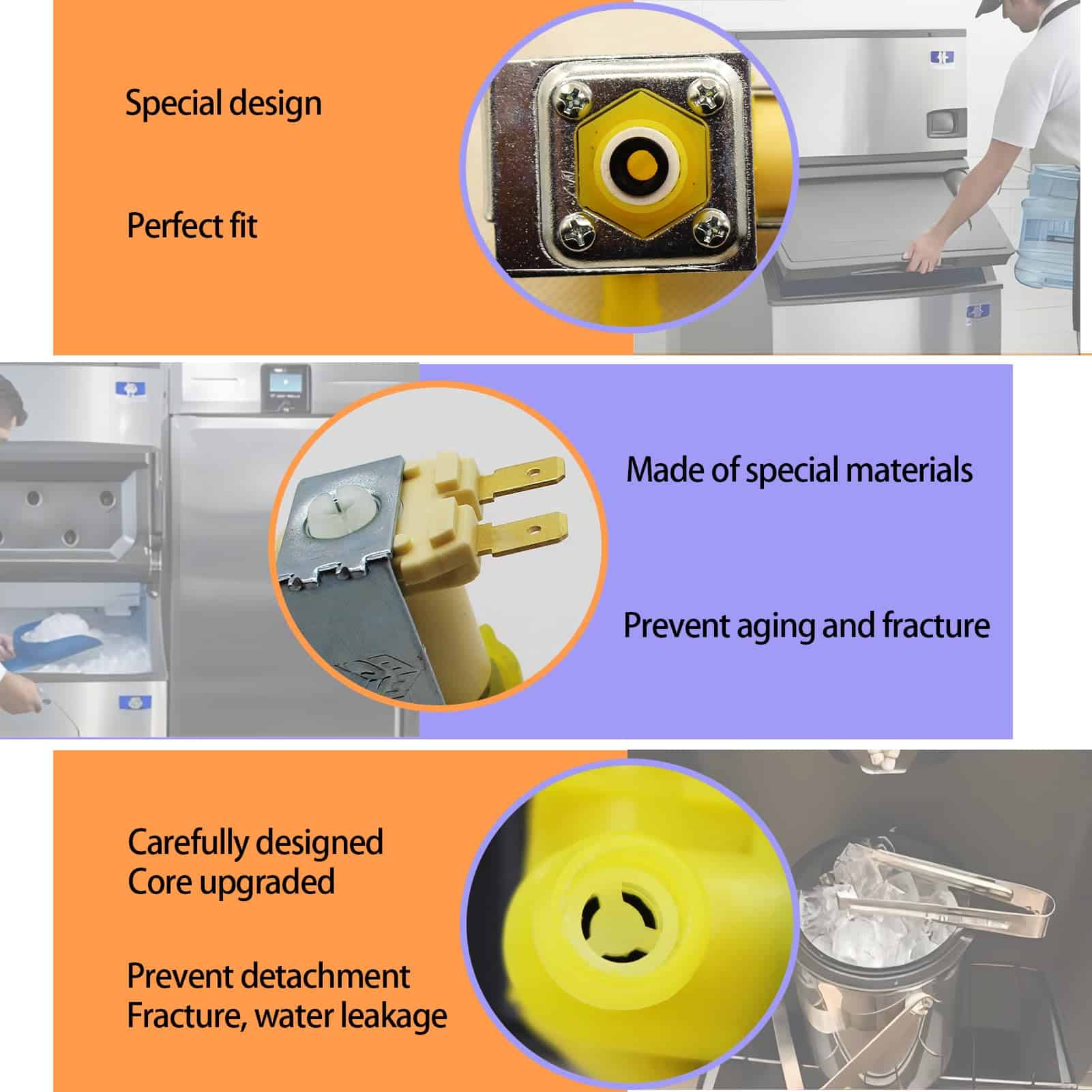 Special design

Perfect fit

Made of special materials

Prevent aging and fracture

Carefully designed
Core upgraded

Prevent detachment
Fracture, water leakage