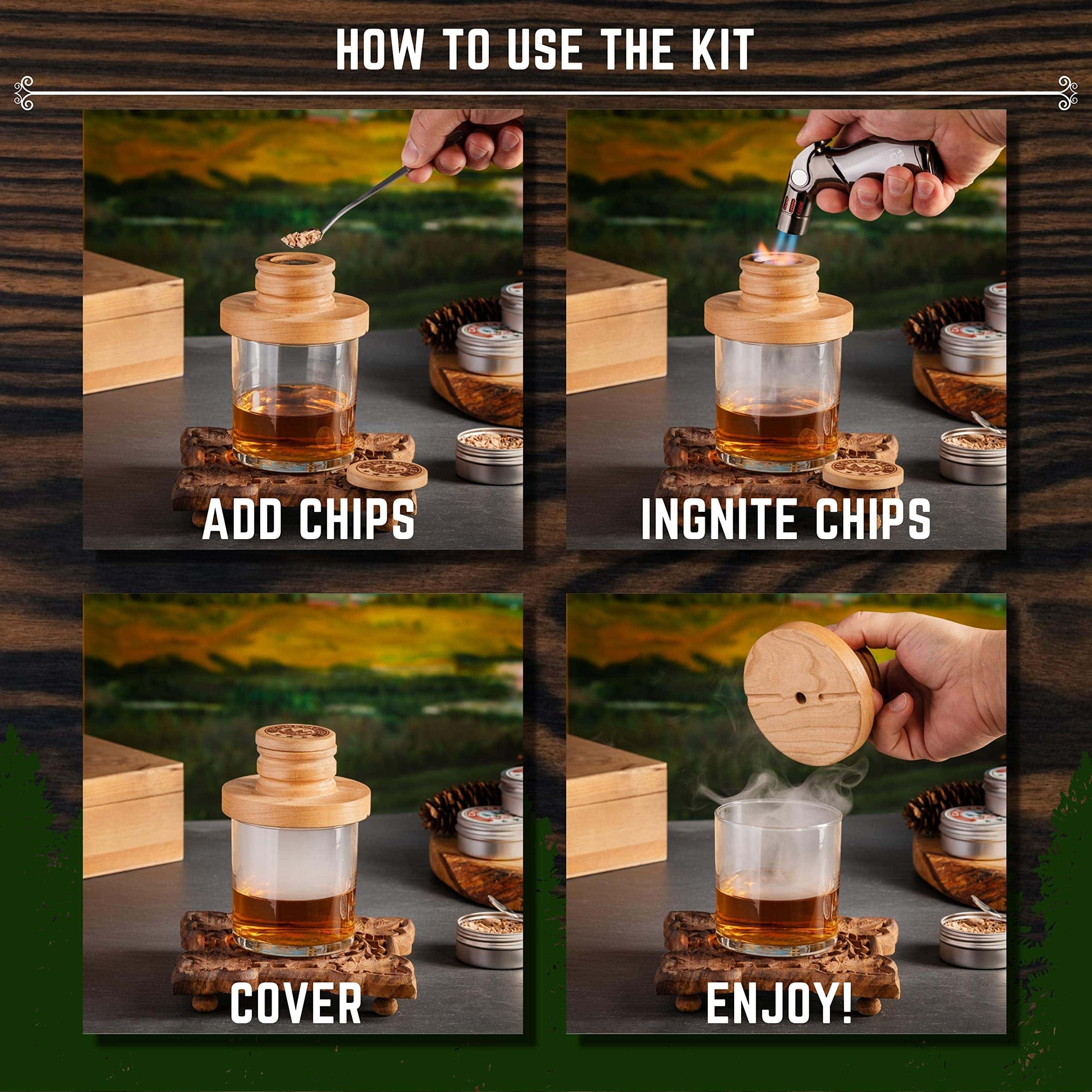 HOW TO USE THE KIT

ADD CHIPS

INGNITE CHIPS

COVER

ENJOY!