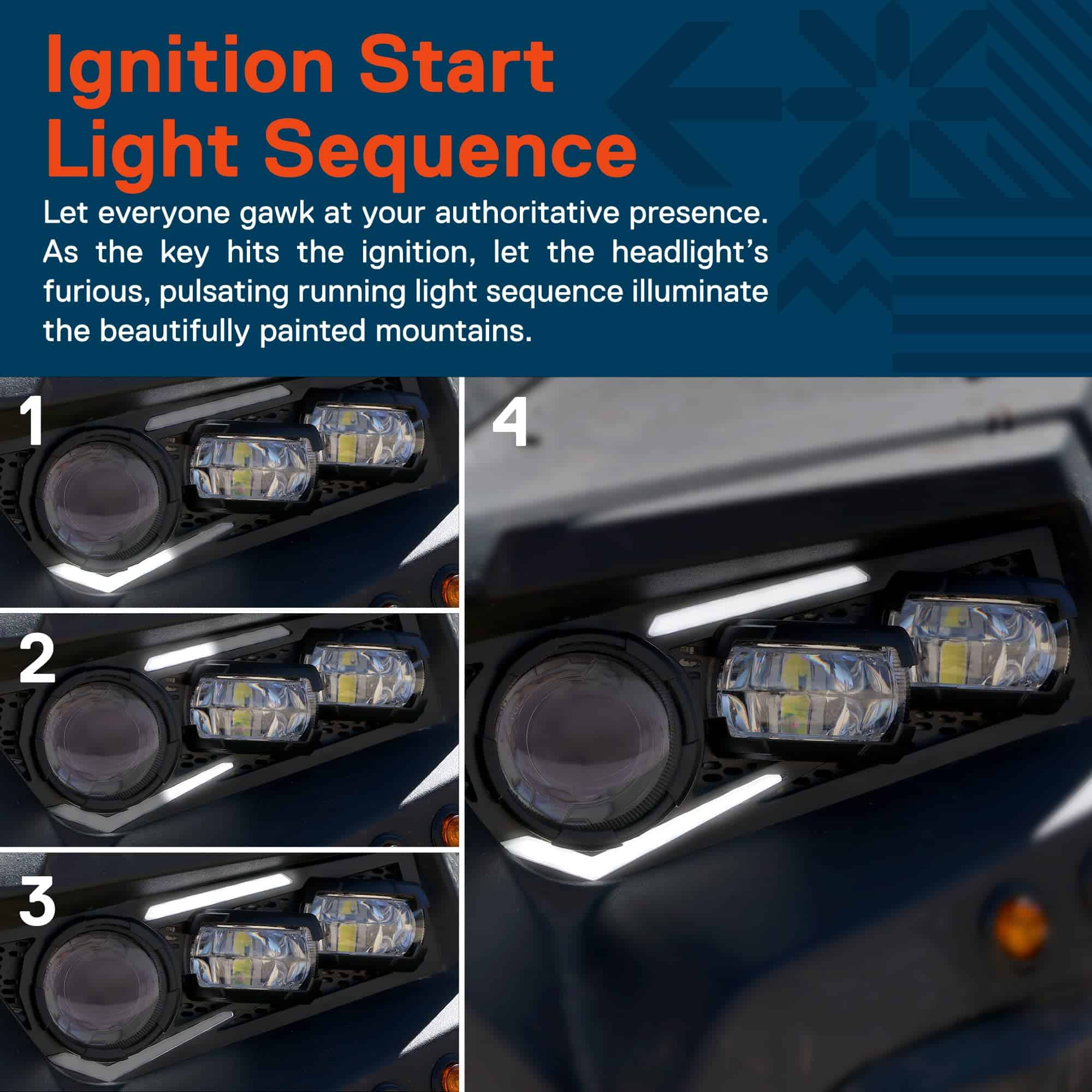 Ignition Start Light Sequence

Let everyone gawk at your authoritative presence. As the key hits the ignition, let the headlight's furious, pulsating running light sequence illuminate the beautifully painted mountains.

1

2

3

4