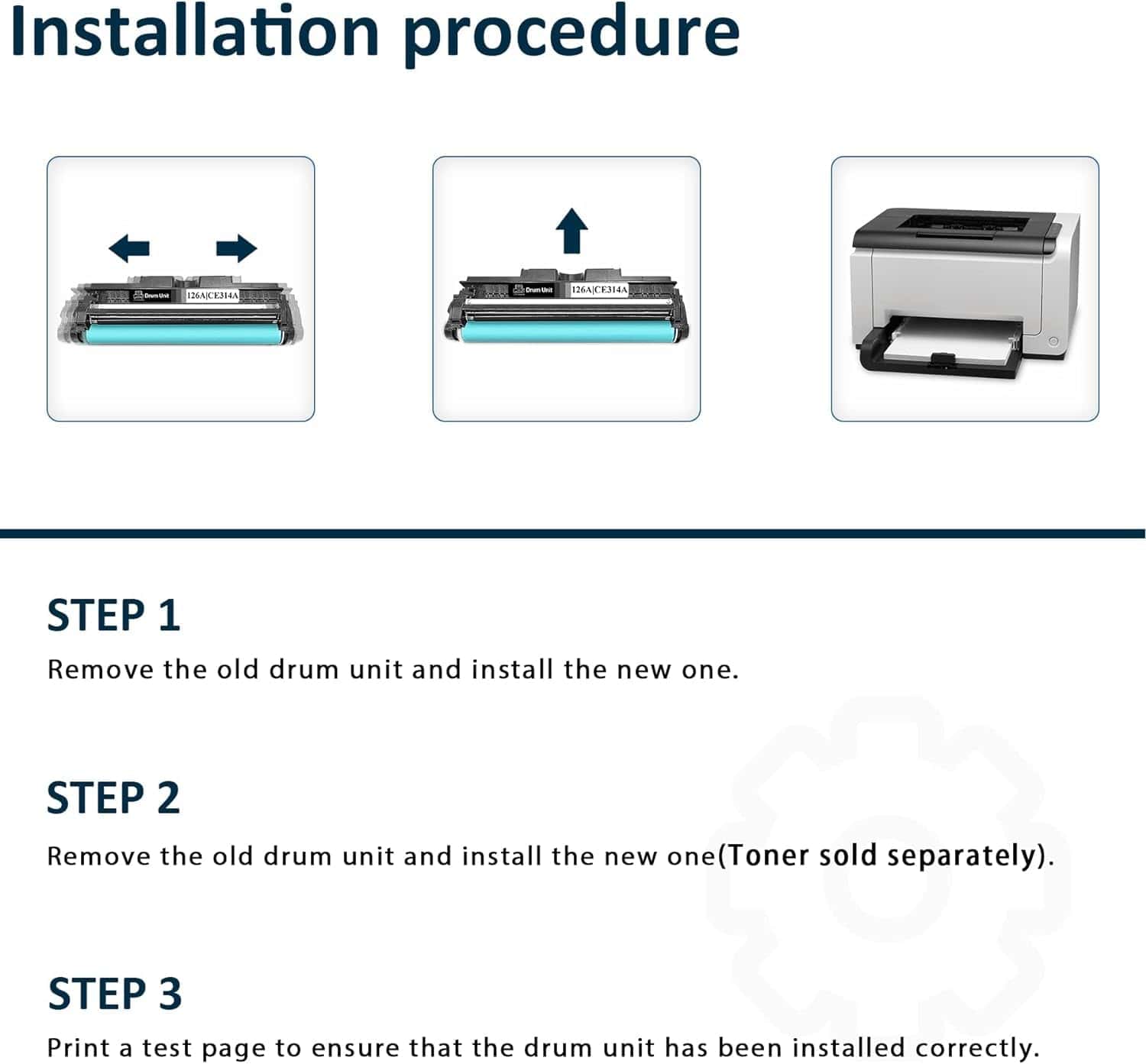 Installation procedure

Drum Unit 126A|CE314A

Drum Unit 126A|CE314A

STEP 1

Remove the old drum unit and install the new one.

STEP 2

Remove the old drum unit and install the new one(Toner sold separately).

STEP 3

Print a test page to ensure that the drum unit has been installed correctly.