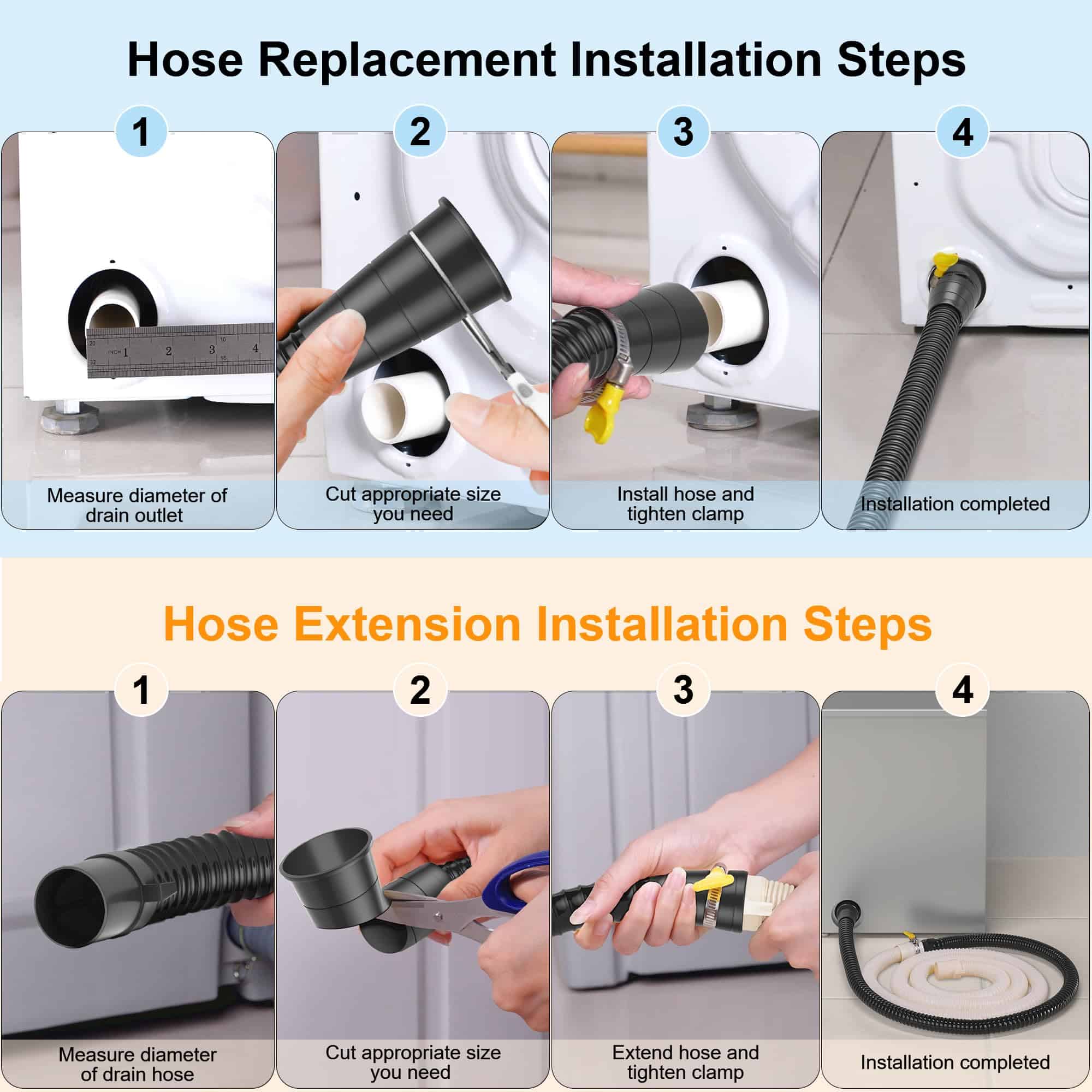 Hose Replacement Installation Steps

1

INCH 1 2 3 4

Measure diameter of drain outlet

2

Cut appropriate size you need

3

Install hose and tighten clamp

4

Installation completed

Hose Extension Installation Steps

1

Measure diameter of drain hose

2

Cut appropriate size you need

3

Extend hose and tighten clamp

4

Installation completed