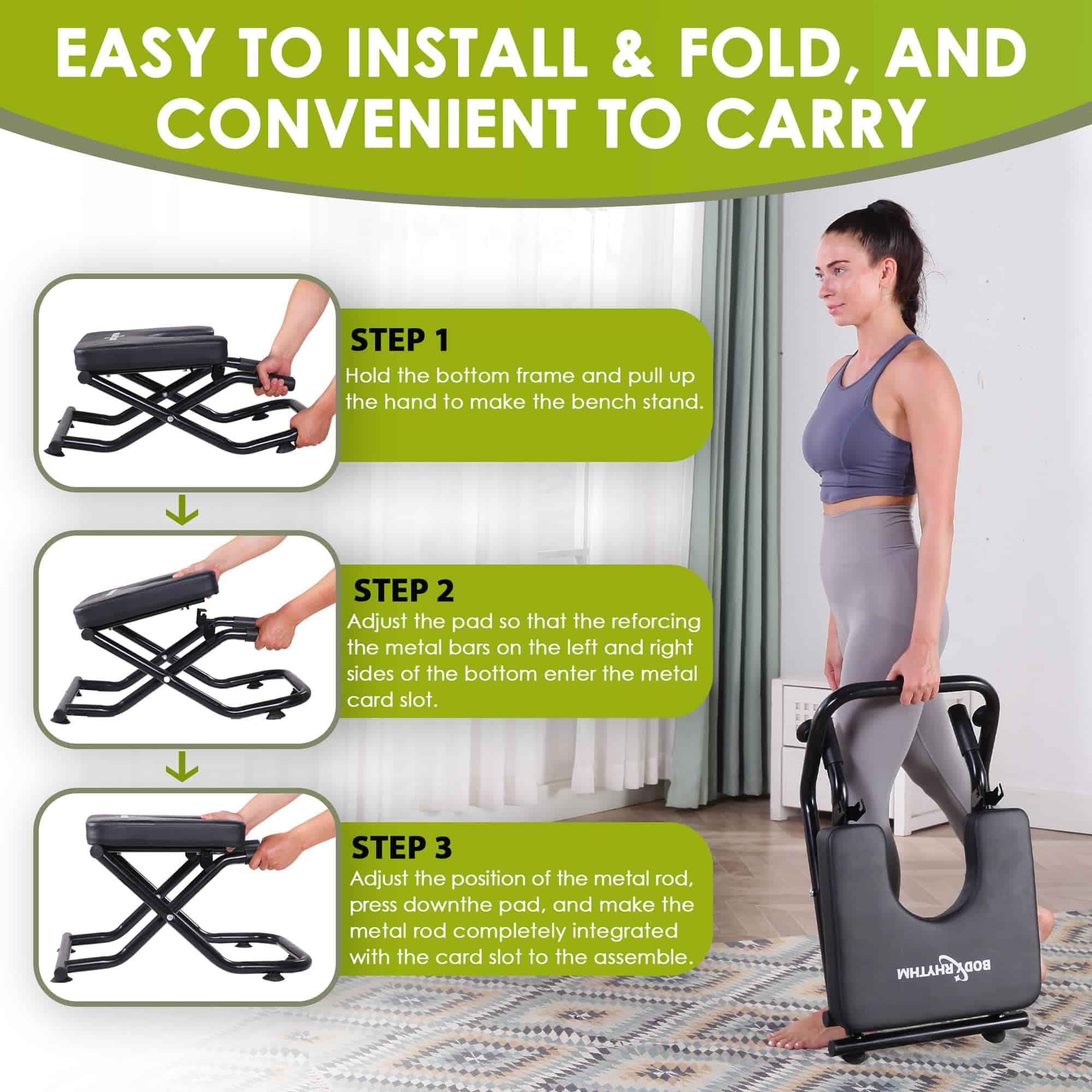 EASY TO INSTALL & FOLD, AND CONVENIENT TO CARRY

STEP 1
Hold the bottom frame and pull up the hand to make the bench stand.

STEP 2
Adjust the pad so that the reforcing the metal bars on the left and right sides of the bottom enter the metal card slot.

STEP 3
Adjust the position of the metal rod, press downthe pad, and make the metal rod completely integrated with the card slot to the assemble.

BODY RHYTHM