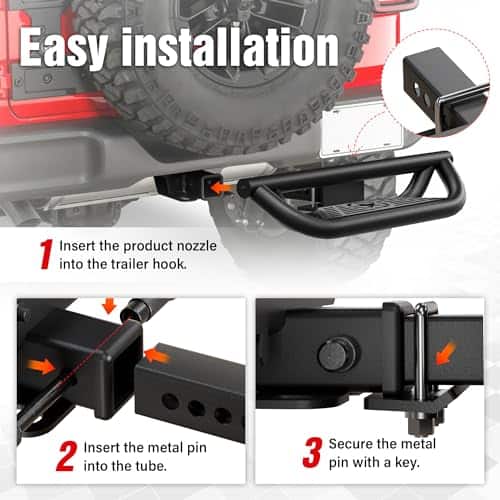 Easy installation

1 Insert the product nozzle into the trailer hook.

2 Insert the metal pin into the tube.

3 Secure the metal pin with a key.