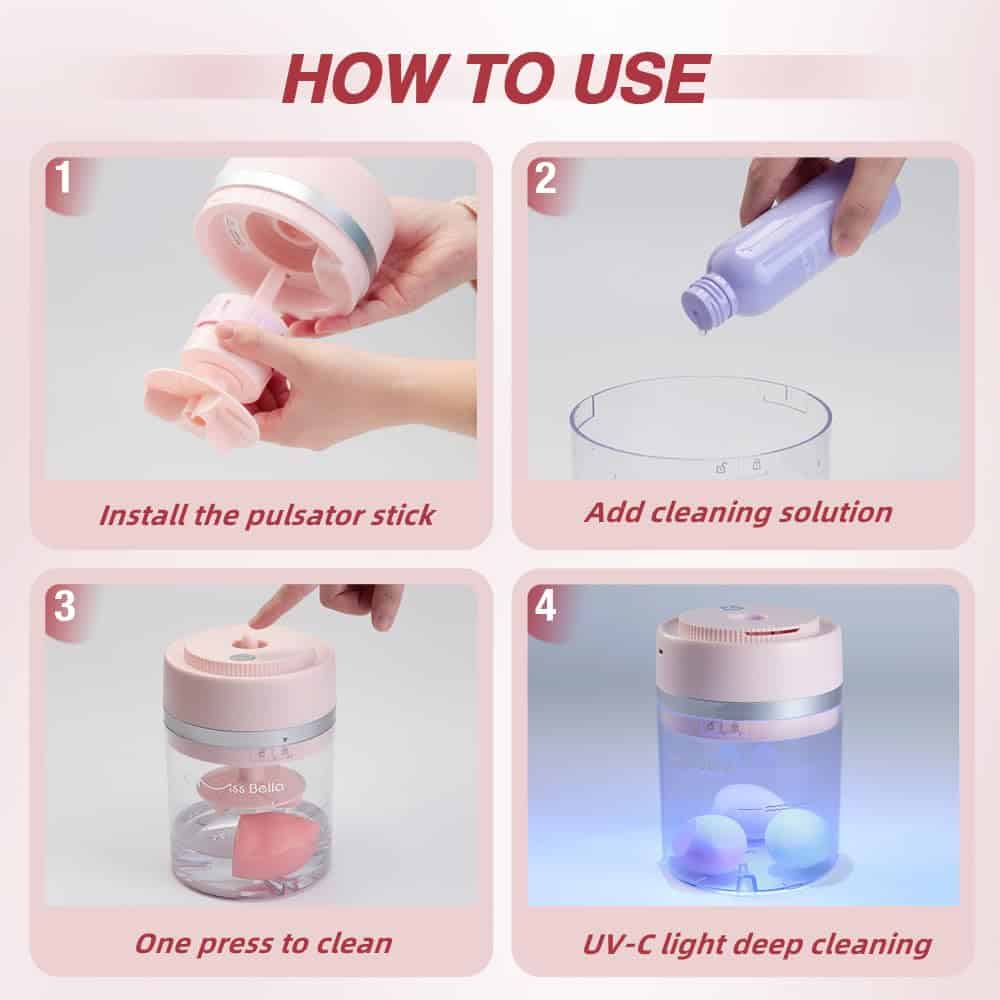 HOW TO USE

1

Install the pulsator stick

2

Add cleaning solution

3

Miss Bella

One press to clean

4

UV-C light deep cleaning