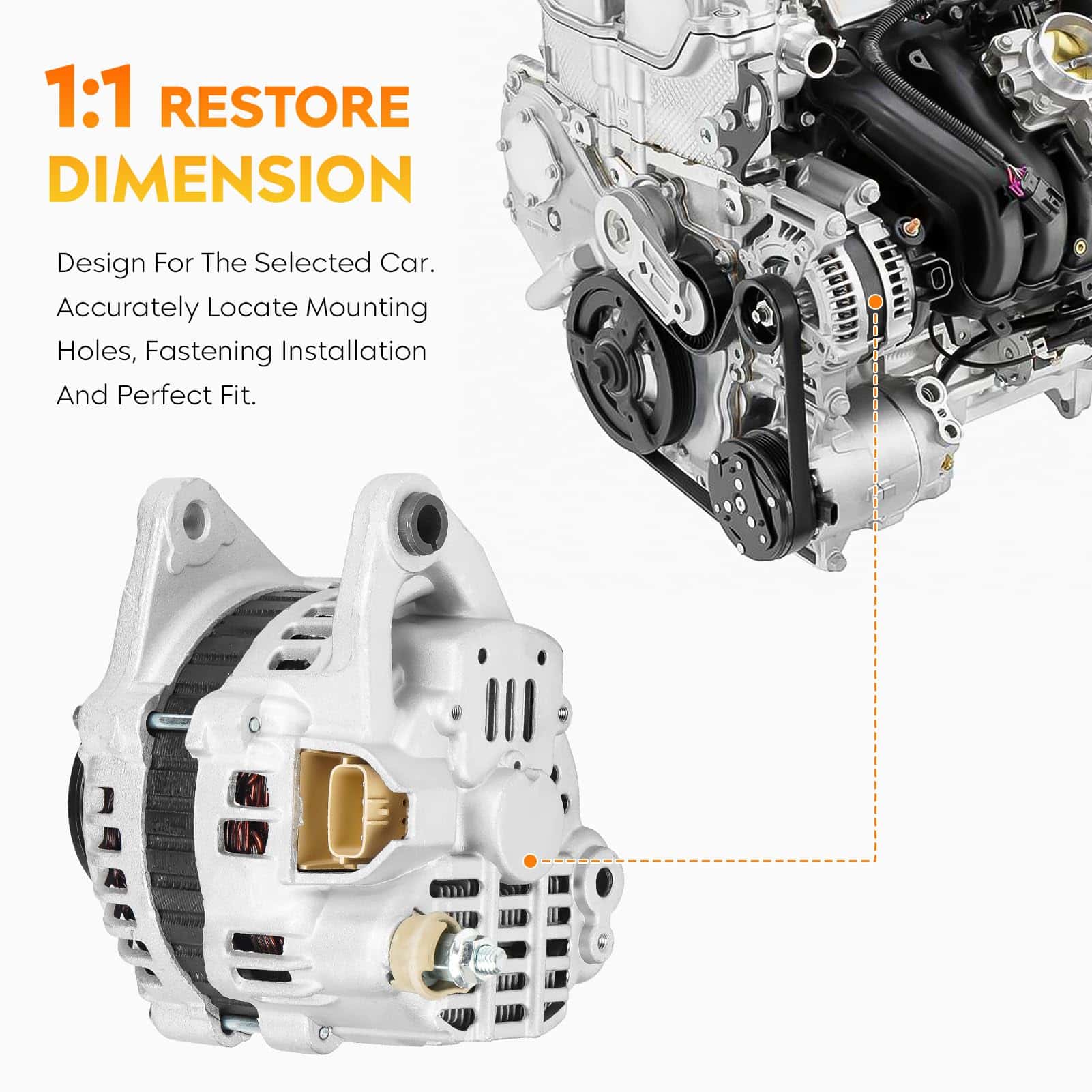 1:1 RESTORE DIMENSION

Design For The Selected Car. Accurately Locate Mounting Holes, Fastening Installation And Perfect Fit.