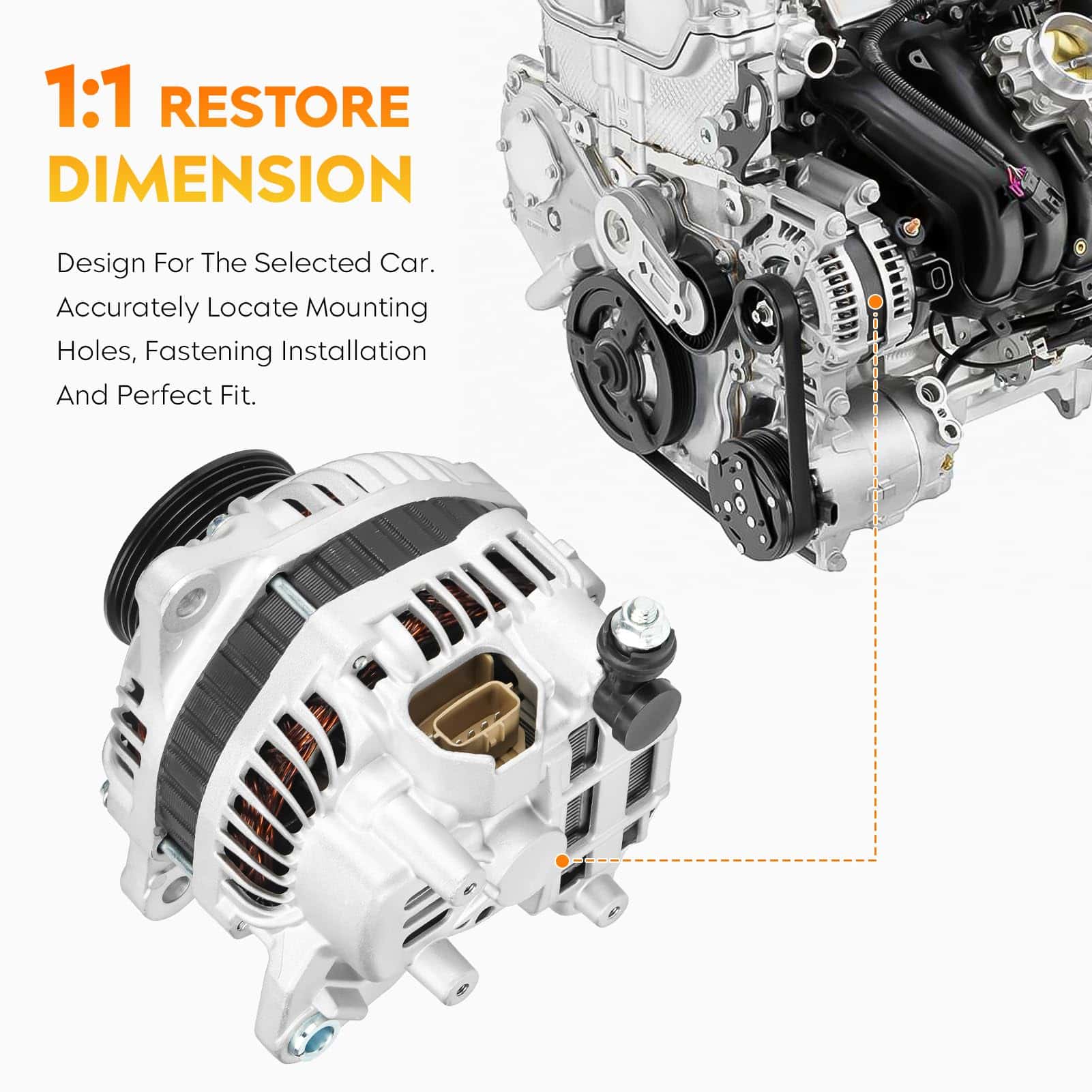 1:1 RESTORE DIMENSION

Design For The Selected Car. Accurately Locate Mounting Holes, Fastening Installation And Perfect Fit.