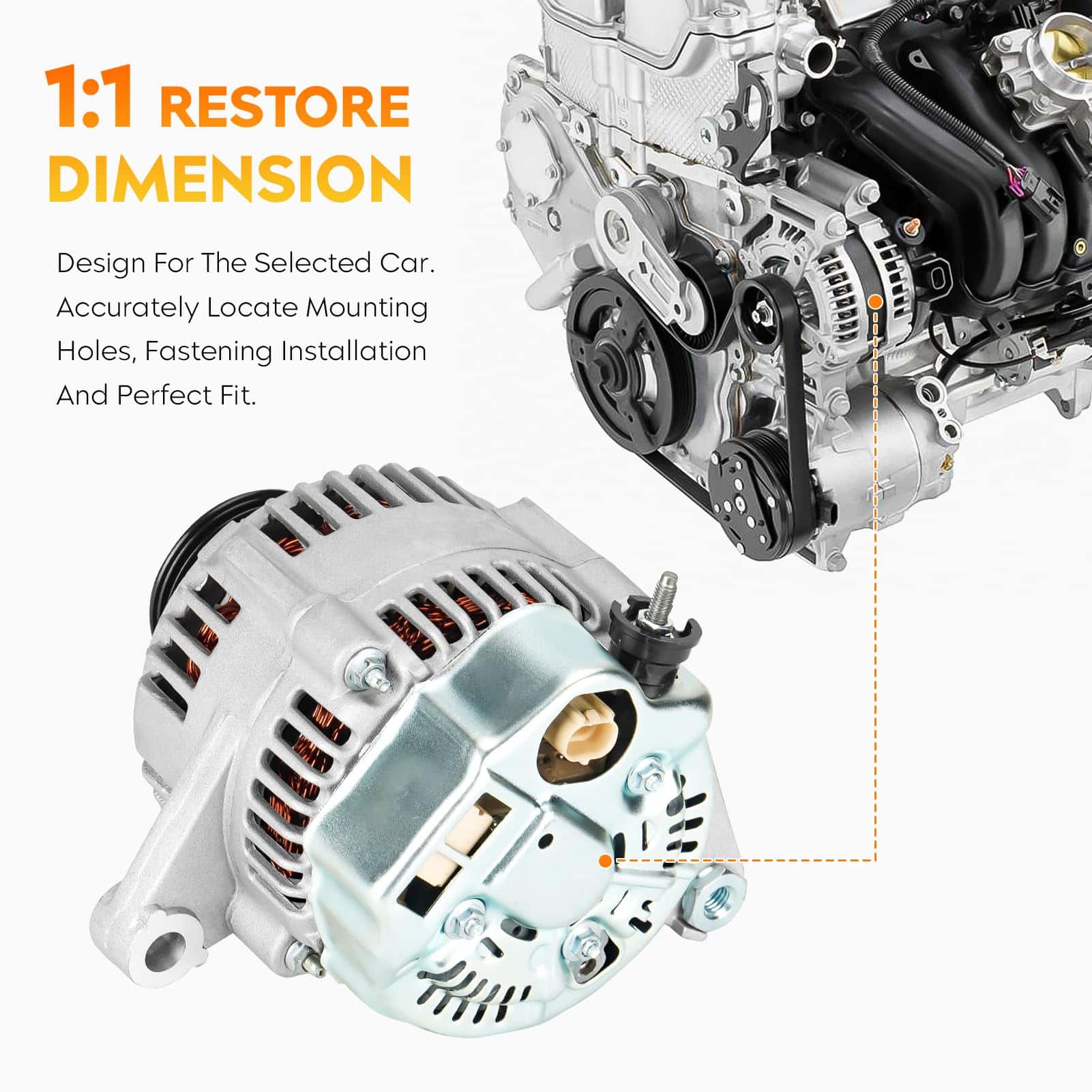 1:1 RESTORE DIMENSION

Design For The Selected Car. Accurately Locate Mounting Holes, Fastening Installation And Perfect Fit.