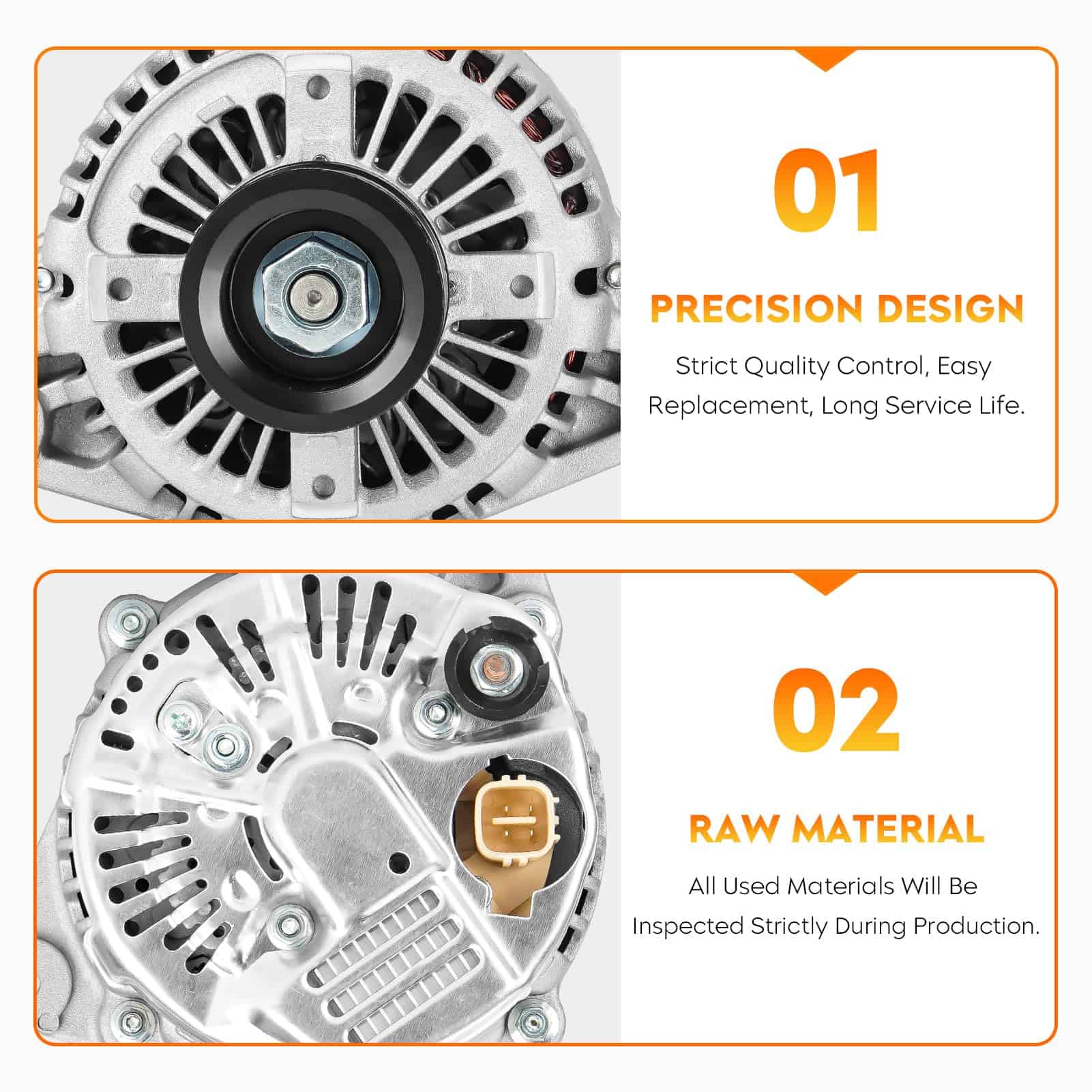 01

PRECISION DESIGN

Strict Quality Control, Easy Replacement, Long Service Life.

02

RAW MATERIAL

All Used Materials Will Be Inspected Strictly During Production.