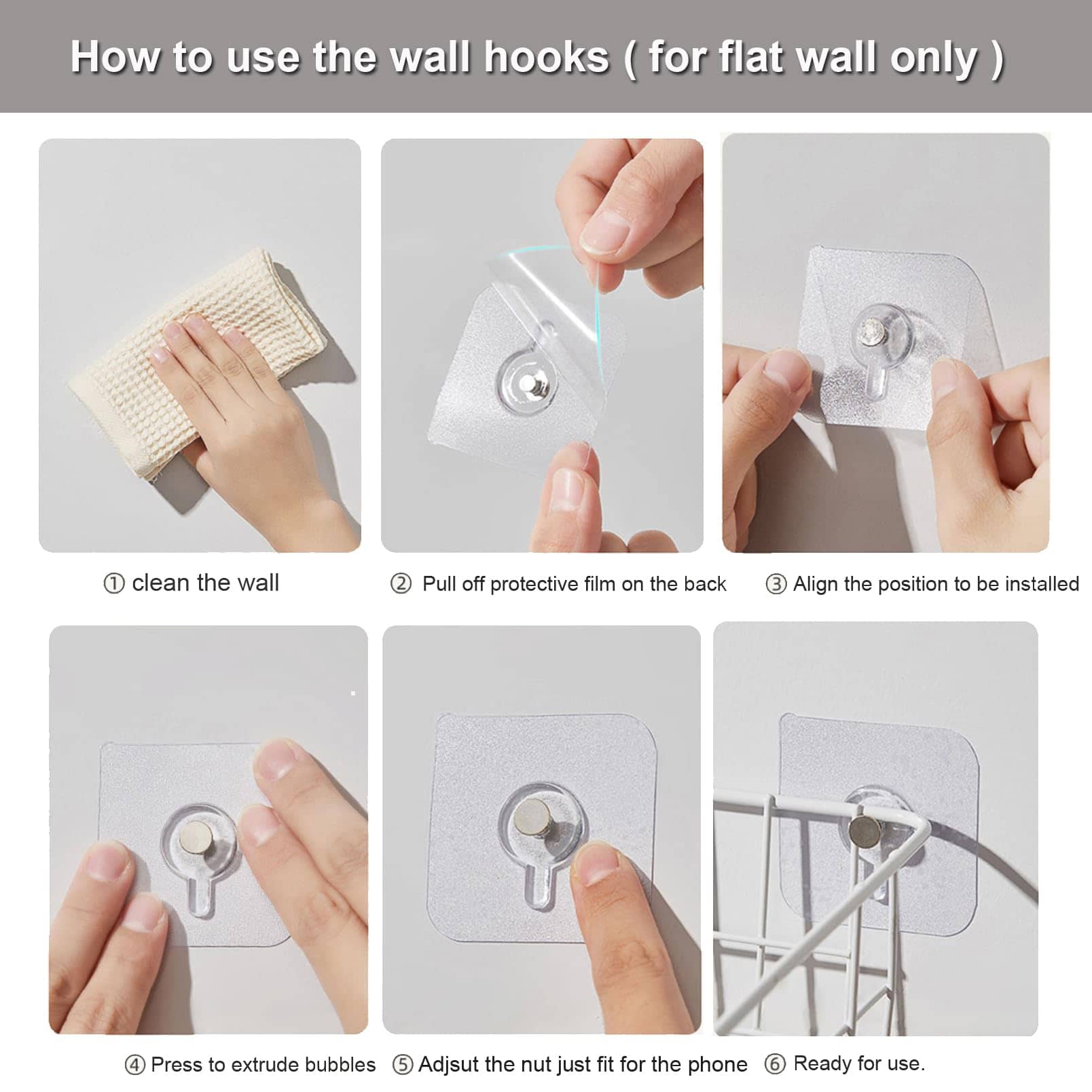 How to use the wall hooks ( for flat wall only )

① clean the wall

② Pull off protective film on the back

③ Align the position to be installed

④ Press to extrude bubbles

⑤ Adjsut the nut just fit for the phone

⑥ Ready for use.