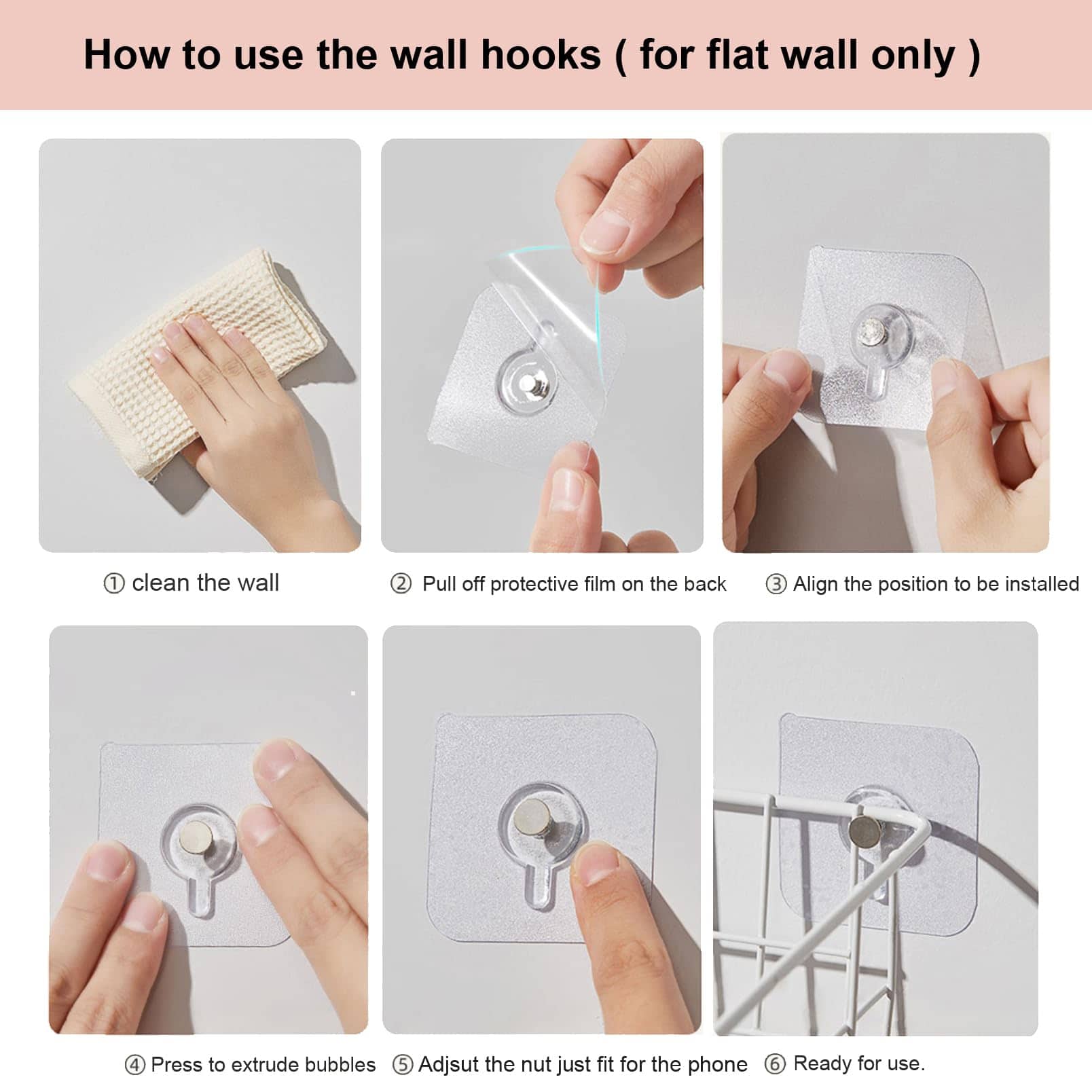 How to use the wall hooks ( for flat wall only )

① clean the wall

② Pull off protective film on the back

③ Align the position to be installed

④ Press to extrude bubbles

⑤ Adjsut the nut just fit for the phone

⑥ Ready for use.