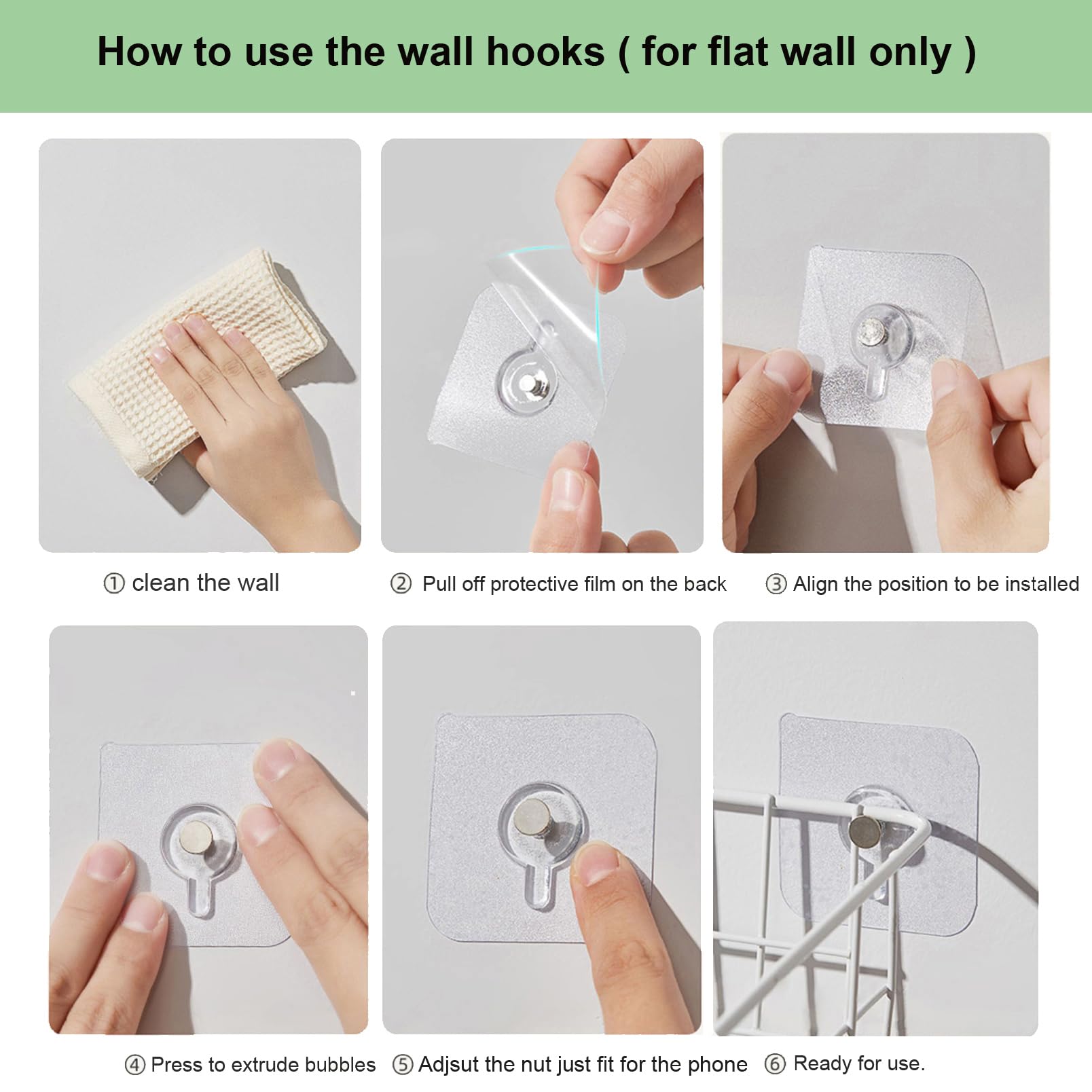 How to use the wall hooks ( for flat wall only )

① clean the wall

② Pull off protective film on the back

③ Align the position to be installed

④ Press to extrude bubbles

⑤ Adjsut the nut just fit for the phone

⑥ Ready for use.