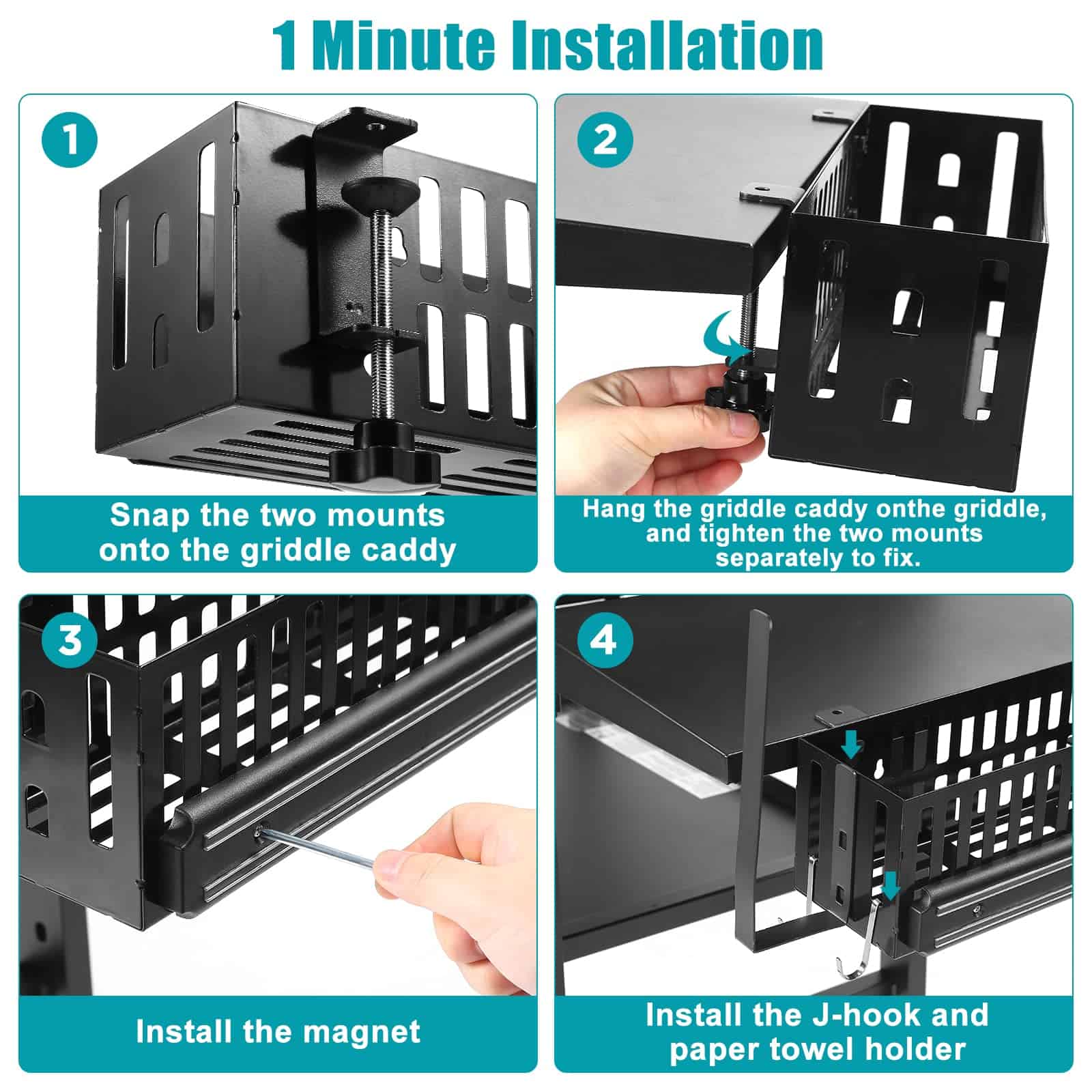 1 Minute Installation

1

Snap the two mounts onto the griddle caddy

2

Hang the griddle caddy onthe griddle, and tighten the two mounts separately to fix.

3

Install the magnet

4

Install the J-hook and paper towel holder