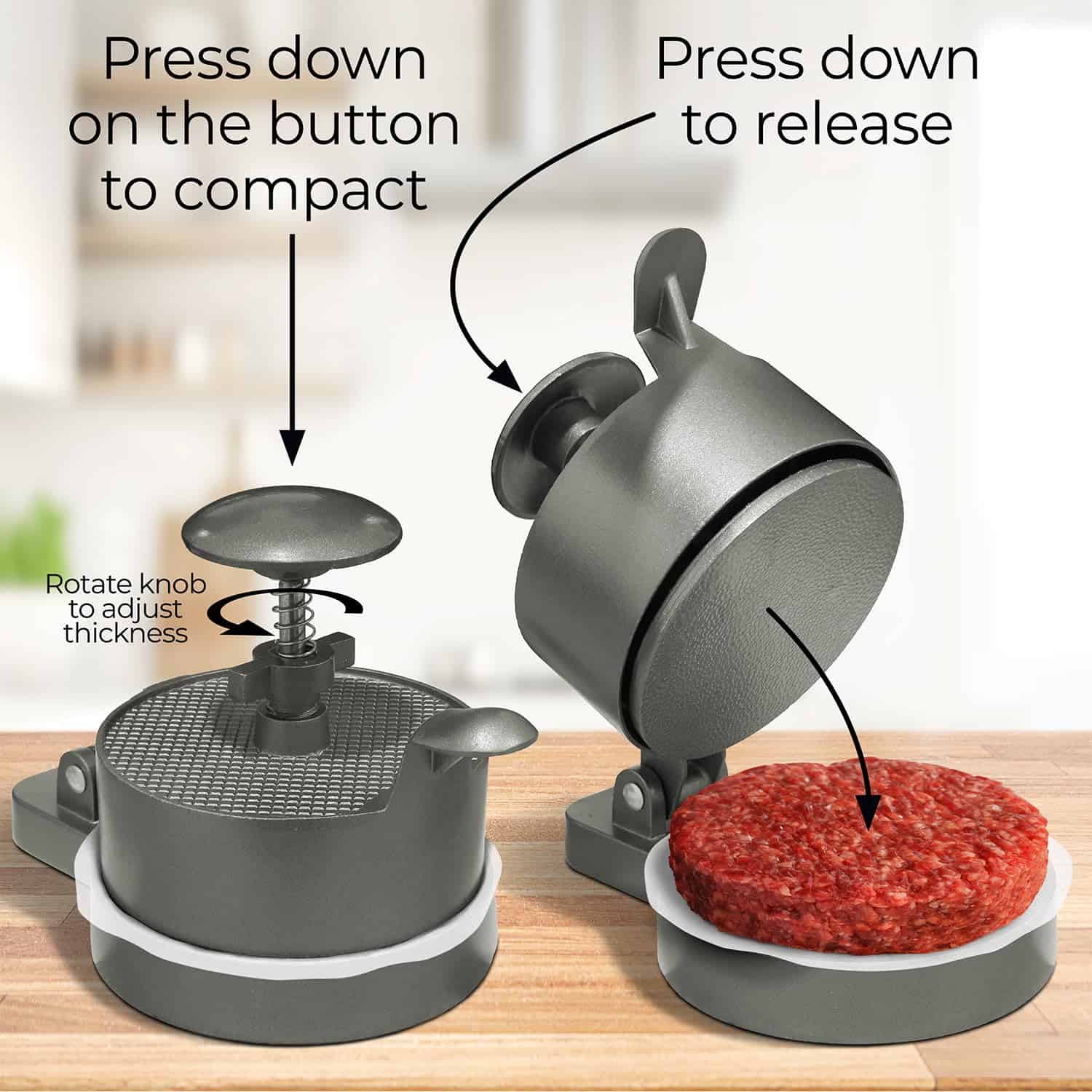 Press down on the button to compact

Press down to release

Rotate knob to adjust thickness