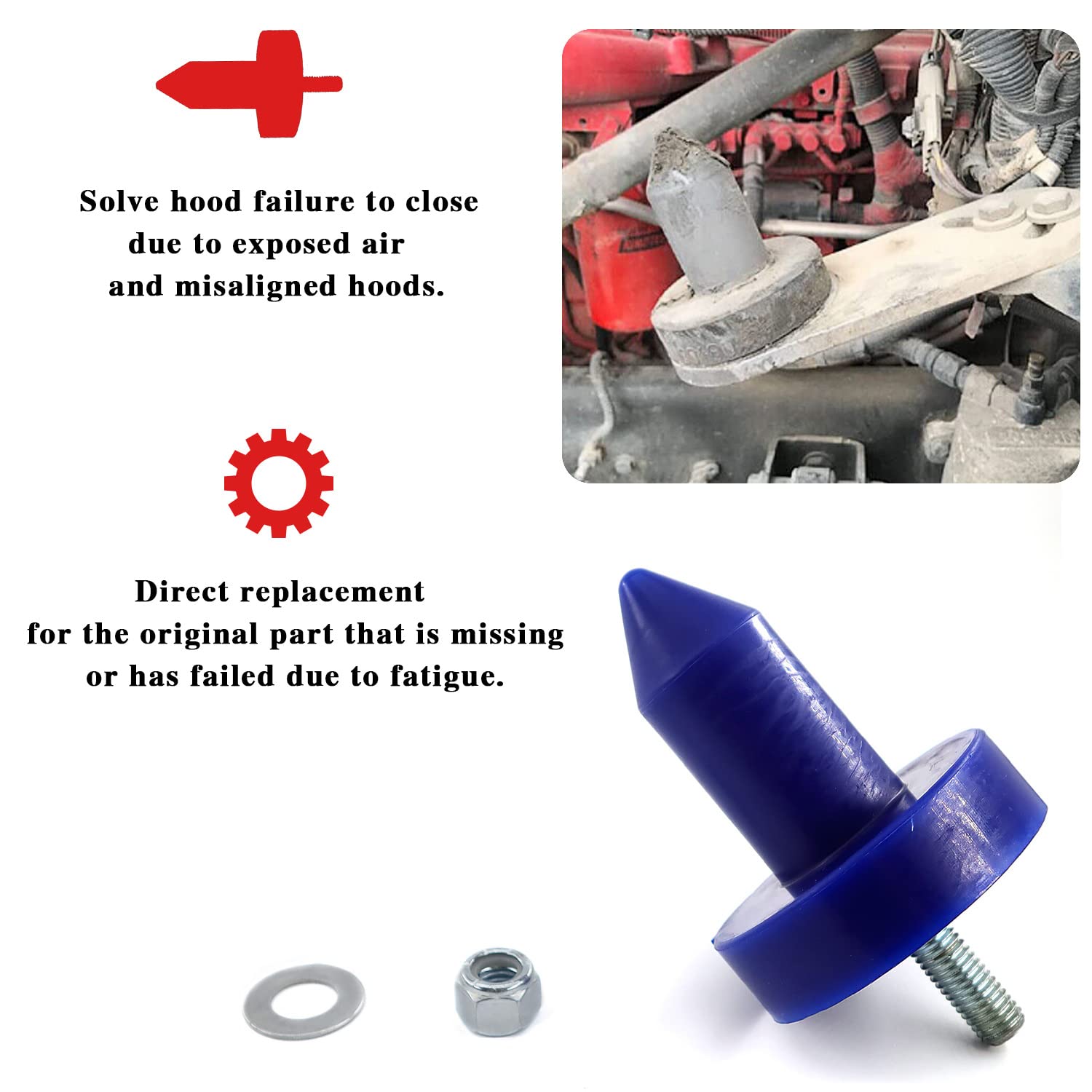 Solve hood failure to close due to exposed air and misaligned hoods.

Direct replacement for the original part that is missing or has failed due to fatigue.