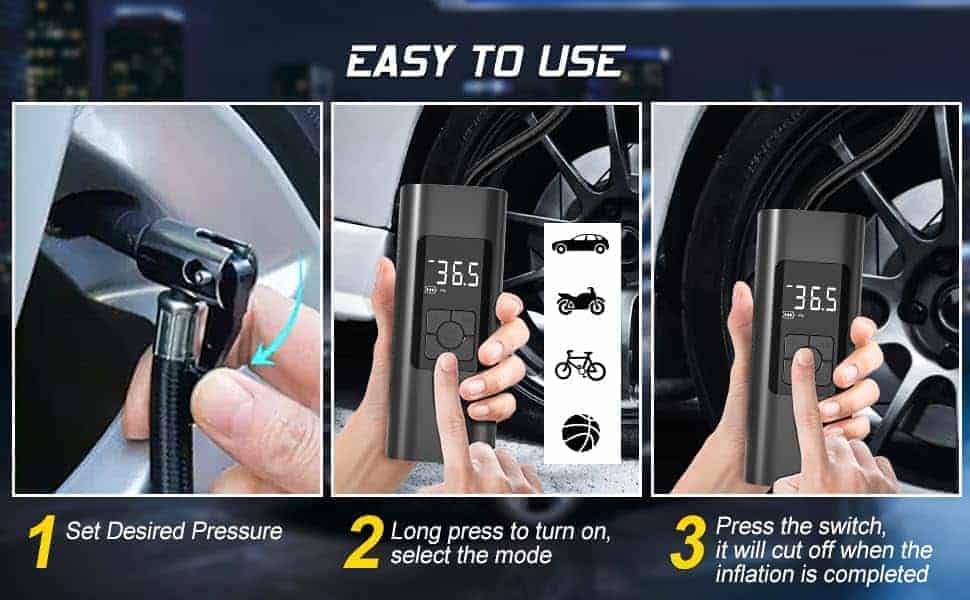 EASY TO USE

36.5

36.5

1 Set Desired Pressure

2 Long press to turn on, select the mode

3 Press the switch, it will cut off when the inflation is completed