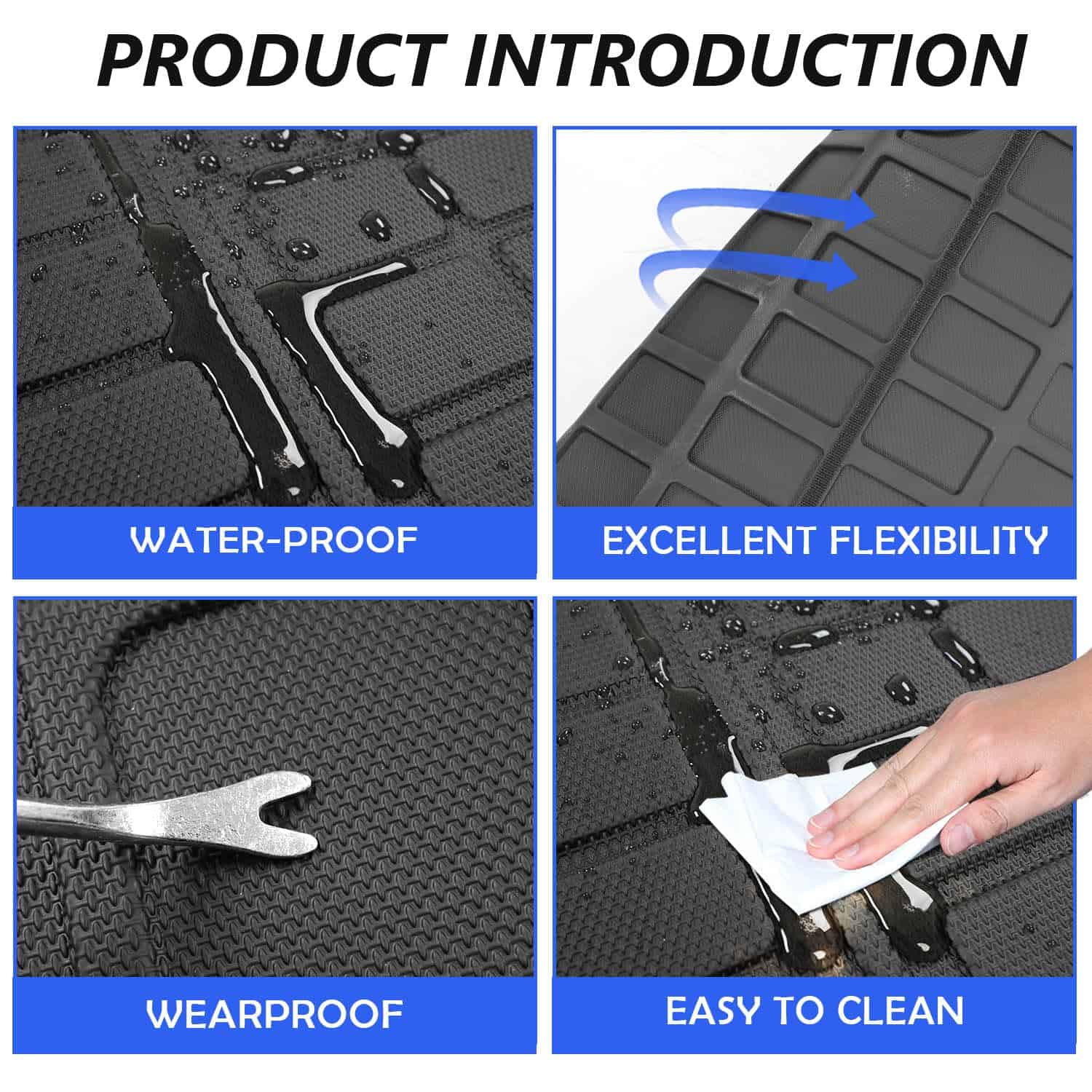 PRODUCT INTRODUCTION

WATER-PROOF

EXCELLENT FLEXIBILITY

WEARPROOF

EASY TO CLEAN