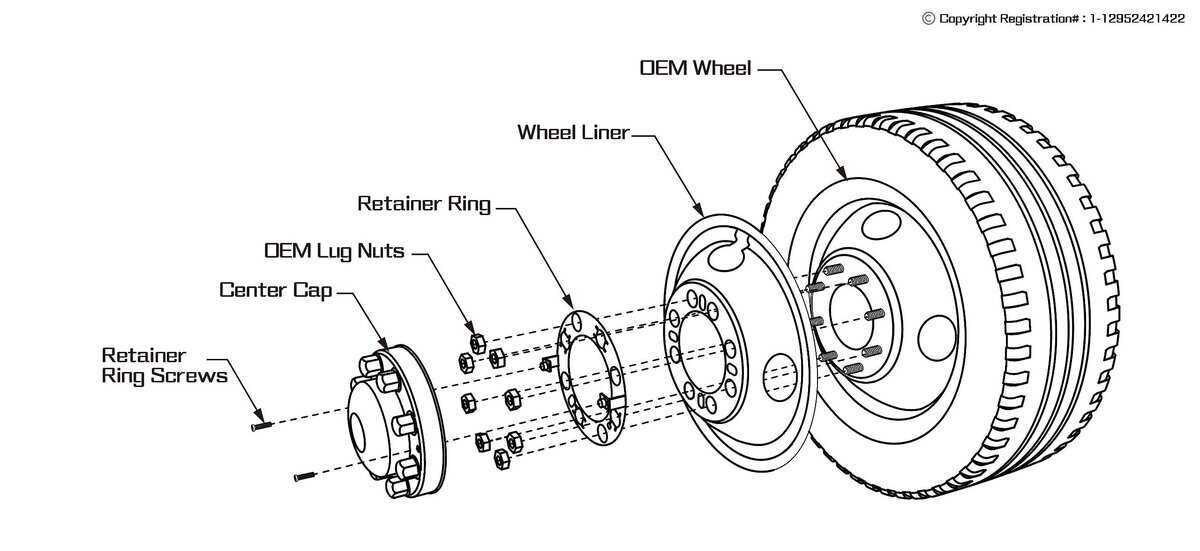 © Copyright Registration# : 1-12952421422

OEM Wheel

Wheel Liner

Retainer Ring

OEM Lug Nuts

Center Cap

Retainer Ring Screws