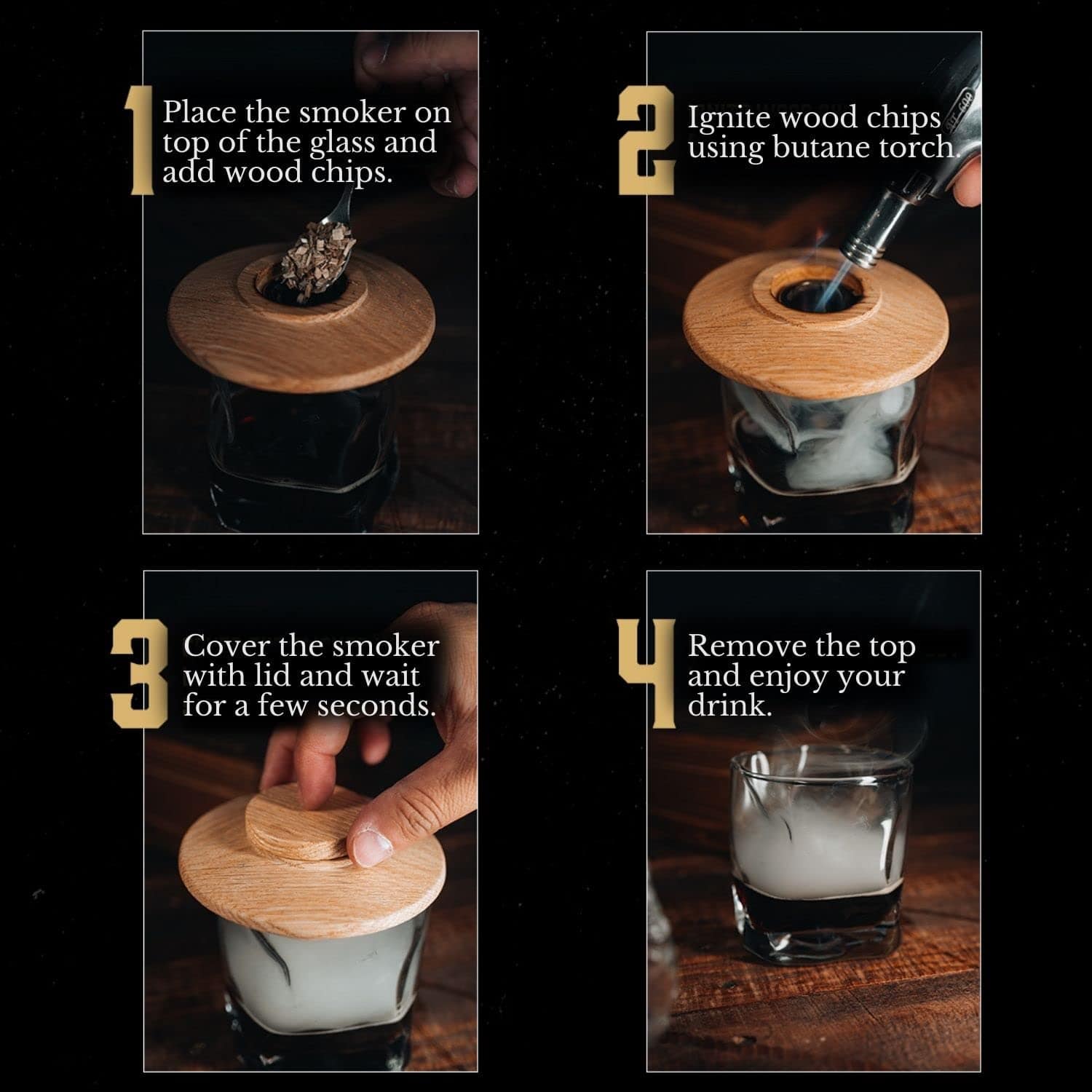 1 Place the smoker on top of the glass and add wood chips.

2 Ignite wood chips using butane torch.

3 Cover the smoker with lid and wait for a few seconds.

4 Remove the top and enjoy your drink.