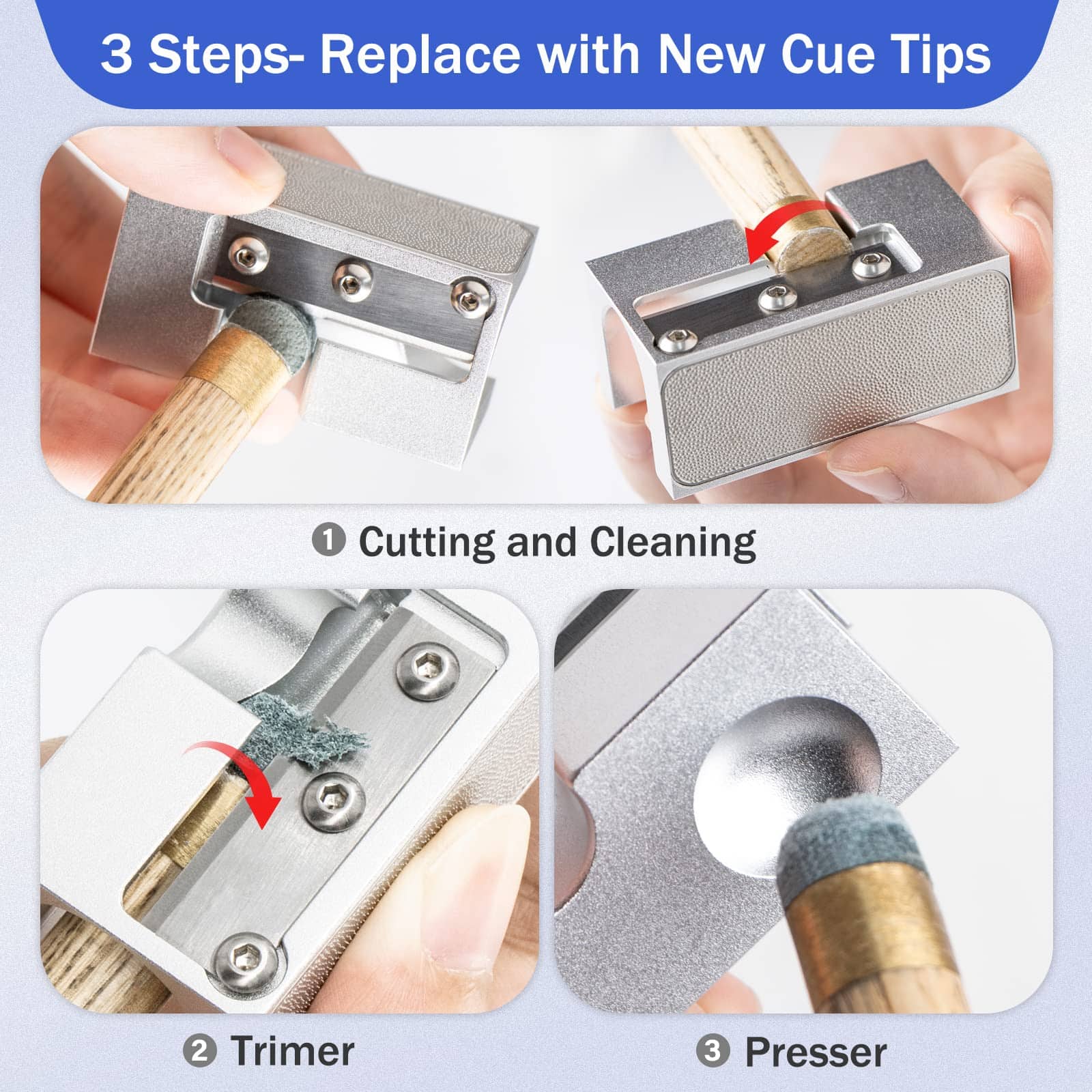 3 Steps- Replace with New Cue Tips

❶ Cutting and Cleaning

❷ Trimer

❸ Presser