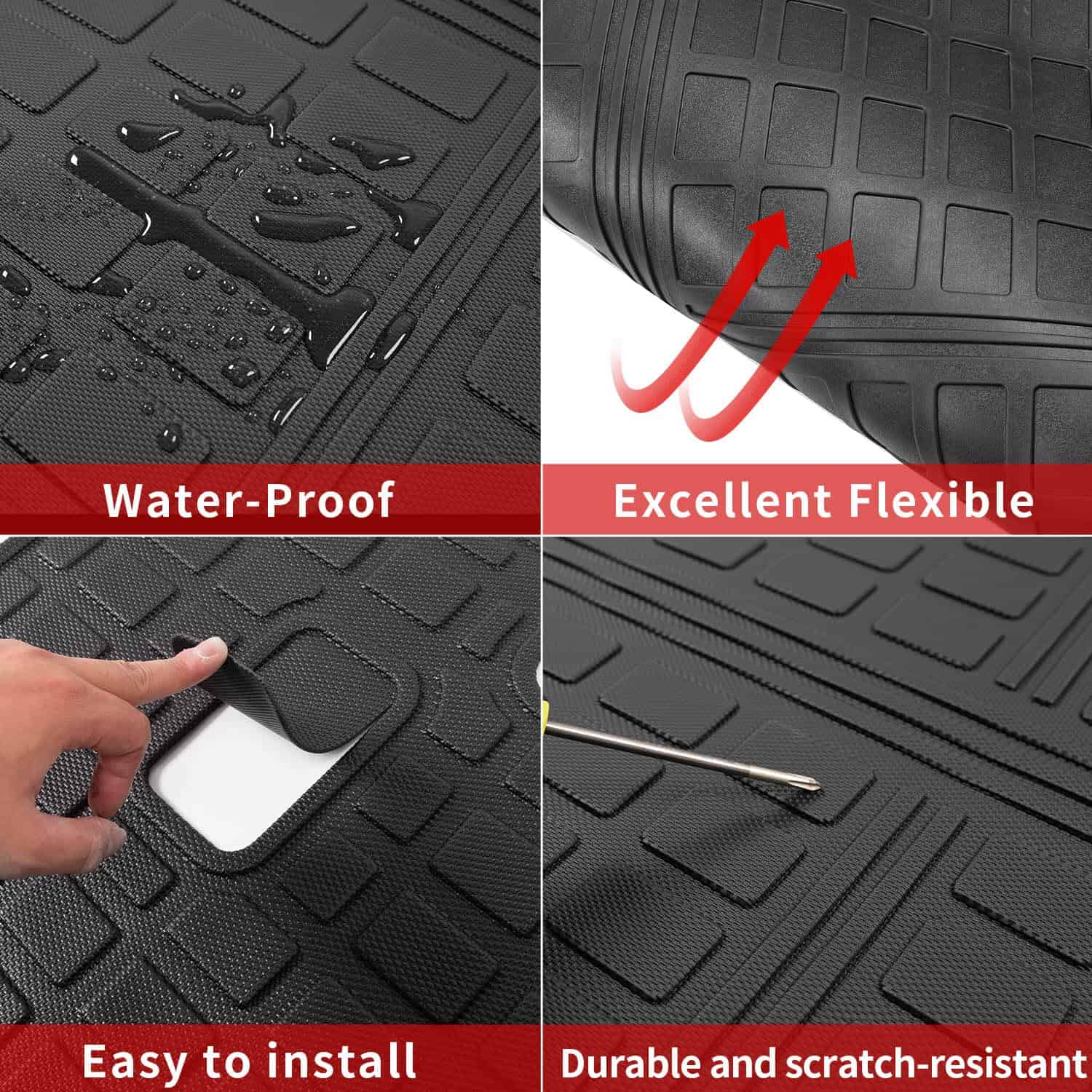 Water-Proof

Excellent Flexible

Easy to install

Durable and scratch-resistant