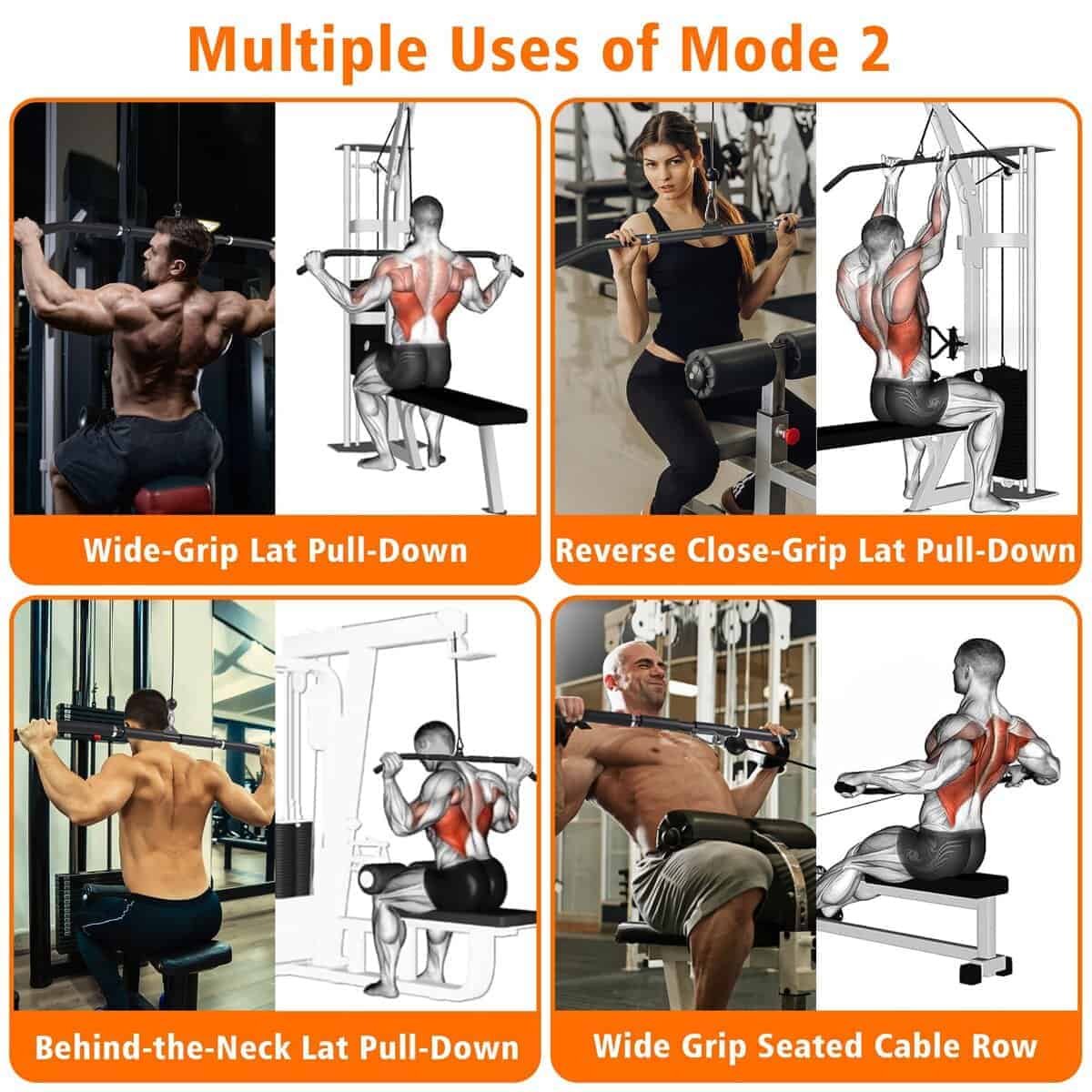 Multiple Uses of Mode 2

Wide-Grip Lat Pull-Down

Reverse Close-Grip Lat Pull-Down

Behind-the-Neck Lat Pull-Down

Wide Grip Seated Cable Row