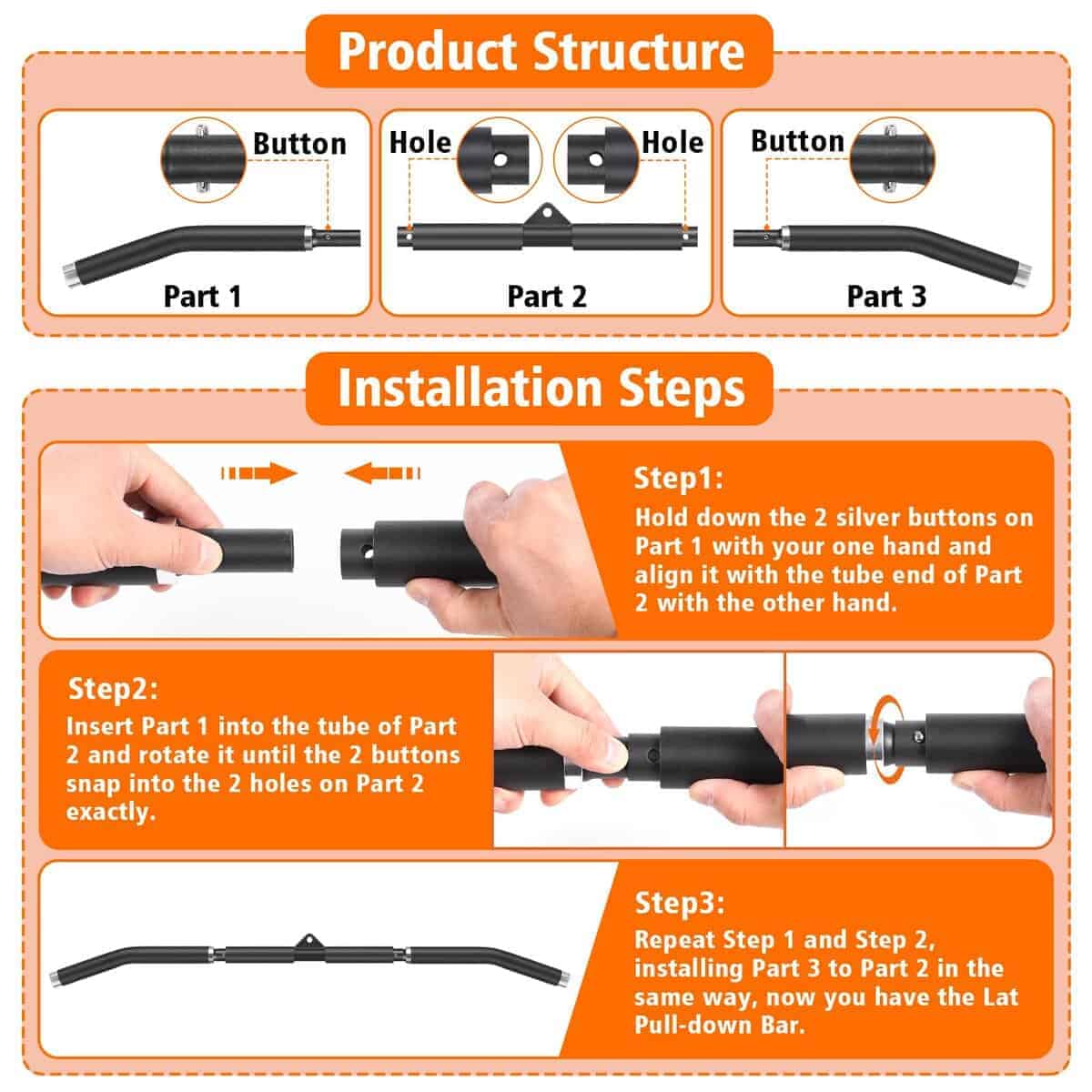 Product Structure

Button

Part 1

Hole

Hole

Part 2

Button

Part 3

Installation Steps

Step1:

Hold down the 2 silver buttons on Part 1 with your one hand and align it with the tube end of Part 2 with the other hand.

Step2:

Insert Part 1 into the tube of Part 2 and rotate it until the 2 buttons snap into the 2 holes on Part 2 exactly.

Step3:

Repeat Step 1 and Step 2, installing Part 3 to Part 2 in the same way, now you have the Lat Pull-down Bar.