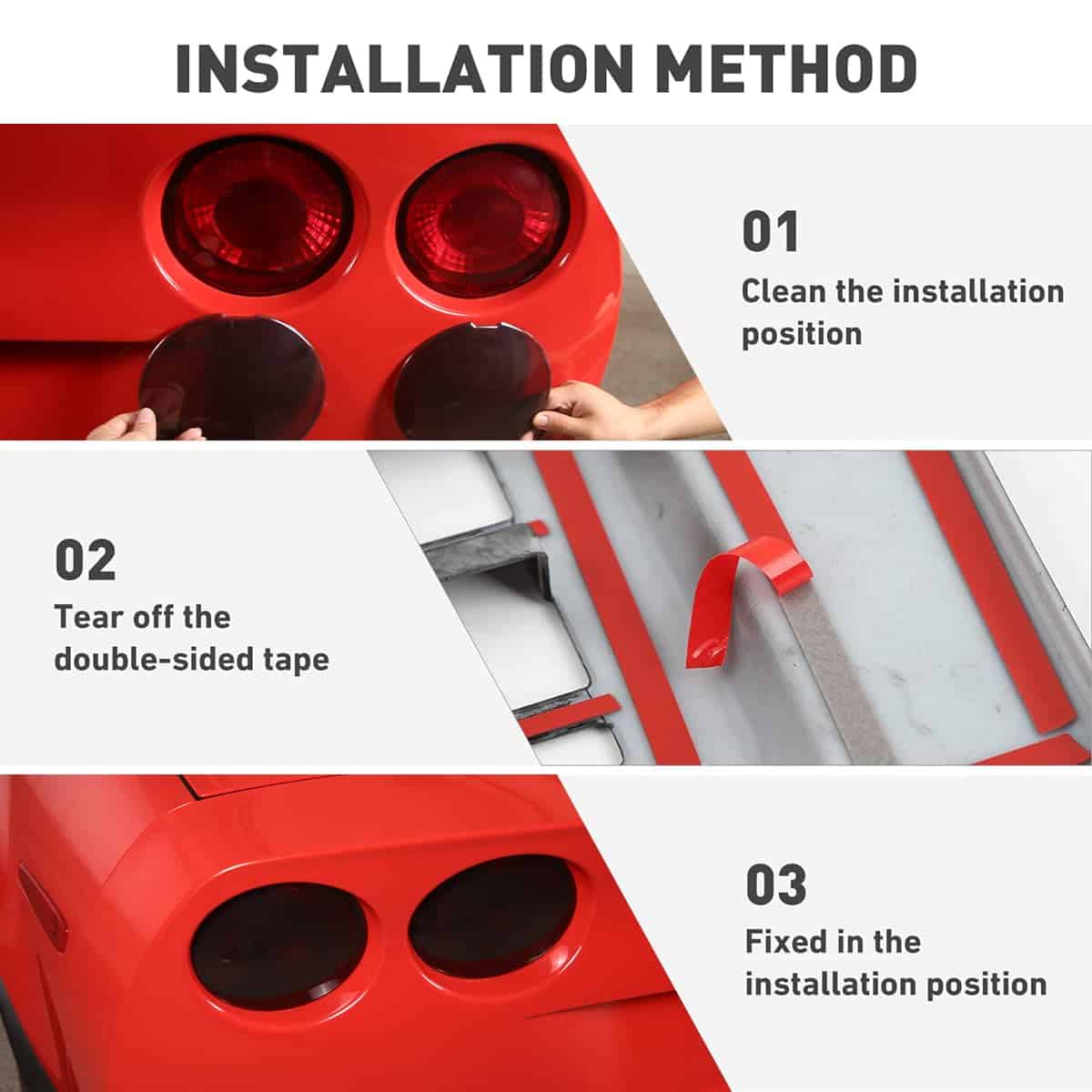 INSTALLATION METHOD

01
Clean the installation position

02
Tear off the double-sided tape

03
Fixed in the installation position