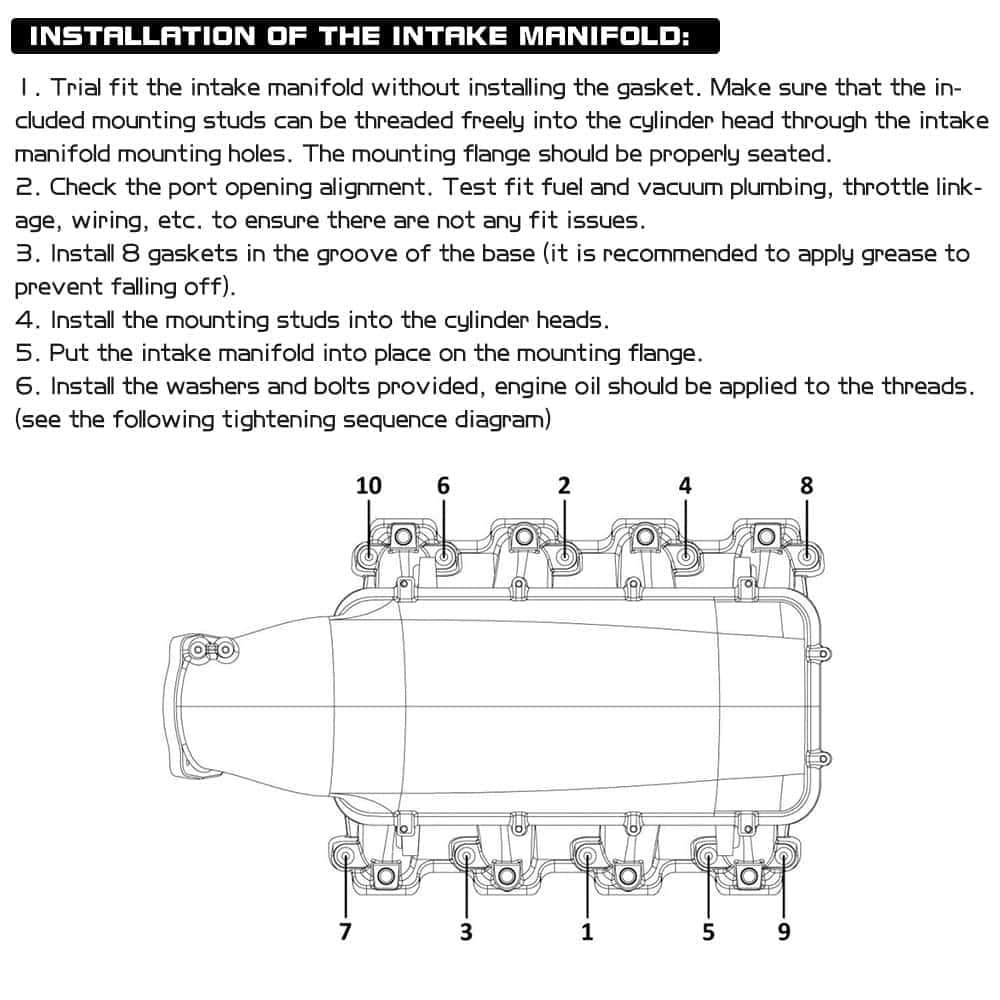 INSTALLATION OF THE INTAKE MANIFOLD:

1. Trial fit the intake manifold without installing the gasket. Make sure that the included mounting studs can be threaded freely into the cylinder head through the intake manifold mounting holes. The mounting flange should be properly seated.
2. Check the port opening alignment. Test fit fuel and vacuum plumbing, throttle linkage, wiring, etc. to ensure there are not any fit issues.
3. Install 8 gaskets in the groove of the base (it is recommended to apply grease to prevent falling off).
4. Install the mounting studs into the cylinder heads.
5. Put the intake manifold into place on the mounting flange.
6. Install the washers and bolts provided, engine oil should be applied to the threads. (see the following tightening sequence diagram)

10 6 2 4 8

7 3 1 5 9